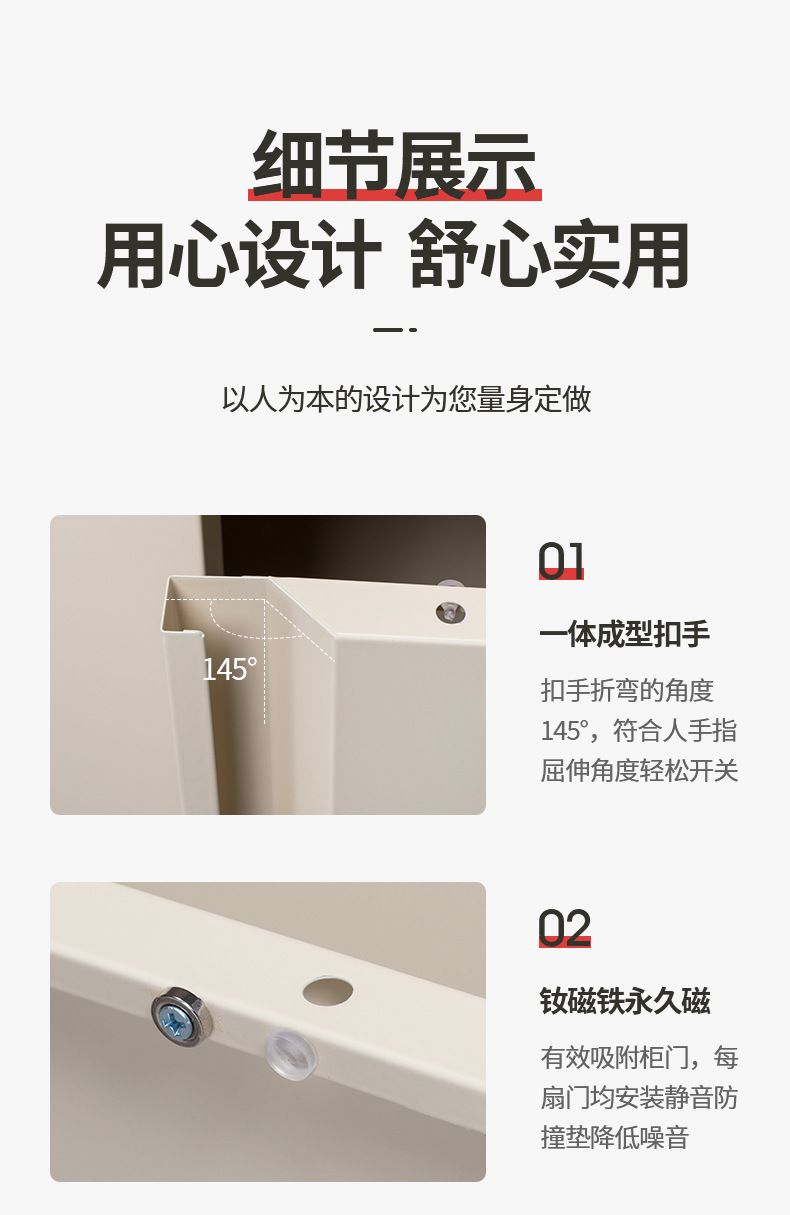 细节展示
用心设计 舒心实用

以人为本的设计为您量身定做

145°

01
一体成型扣手
扣手折弯的角度145°，符合人手指屈伸角度轻松开关

02
钕磁铁永久磁
有效吸附柜门，每扇门均安装静音防撞垫降低噪音