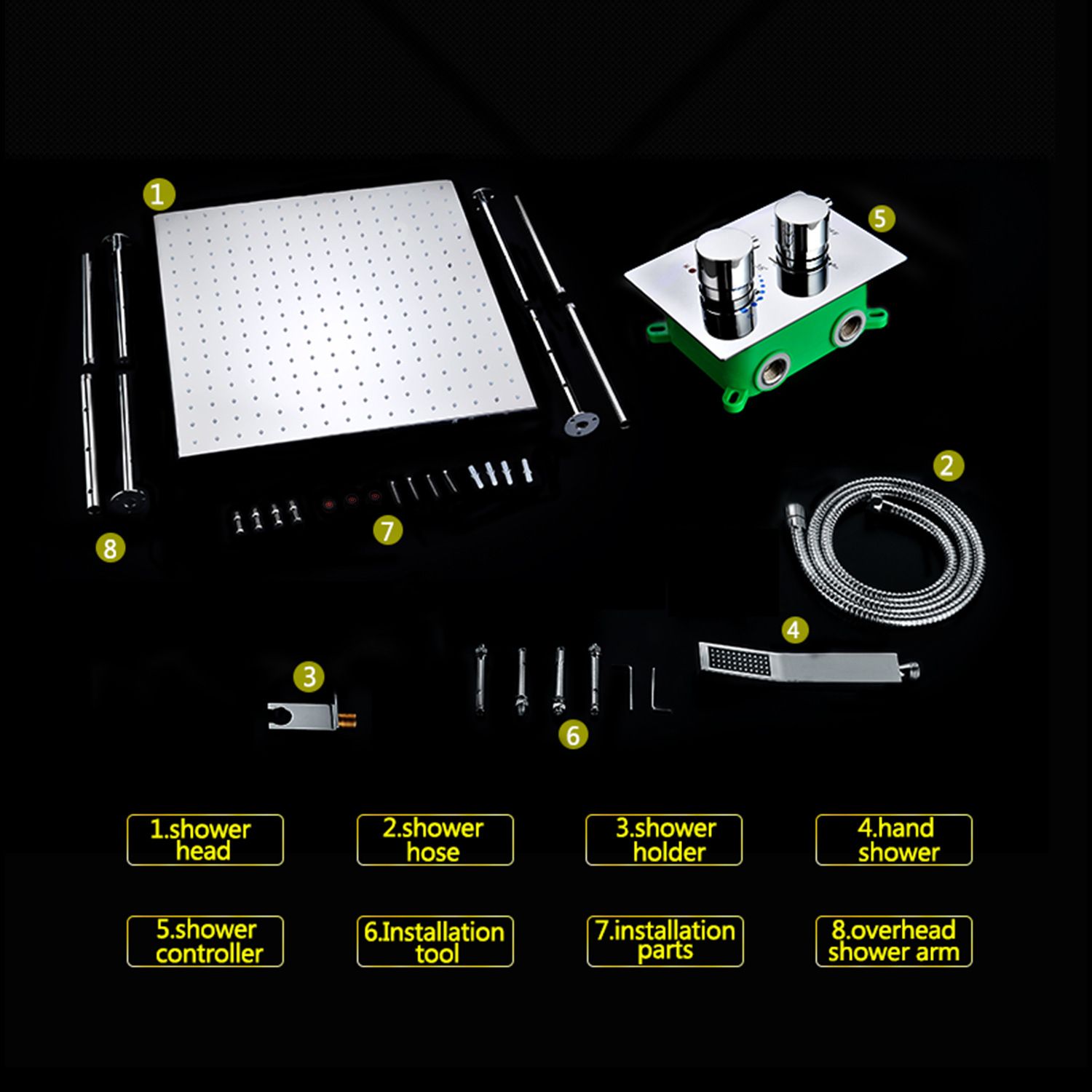 1

5

8

7

2

4

3

6

1.shower head

2.shower hose

3.shower holder

4.hand shower

5.shower controller

6.Installation tool

7.installation parts

8.overhead shower arm