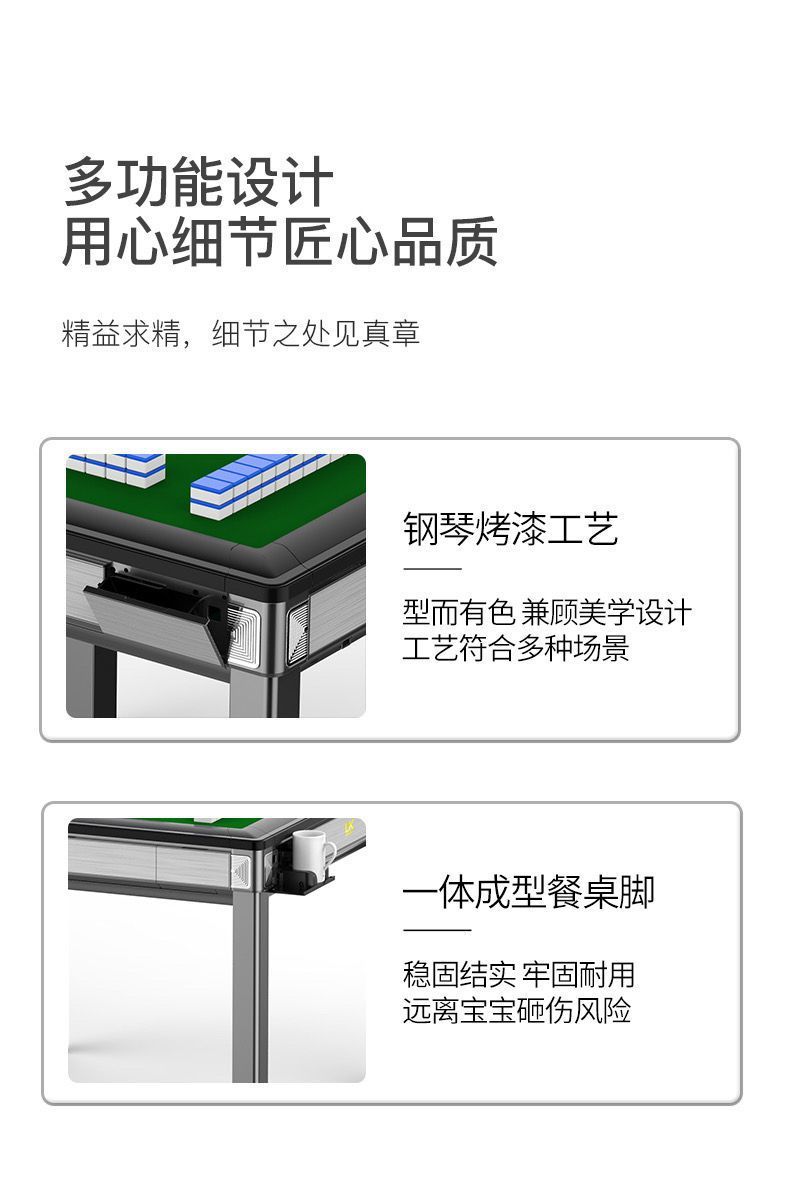 多功能设计
用心细节匠心品质

精益求精，细节之处见真章

钢琴烤漆工艺

型而有色 兼顾美学设计
工艺符合多种场景

一体成型餐桌脚

稳固结实 牢固耐用
远离宝宝砸伤风险