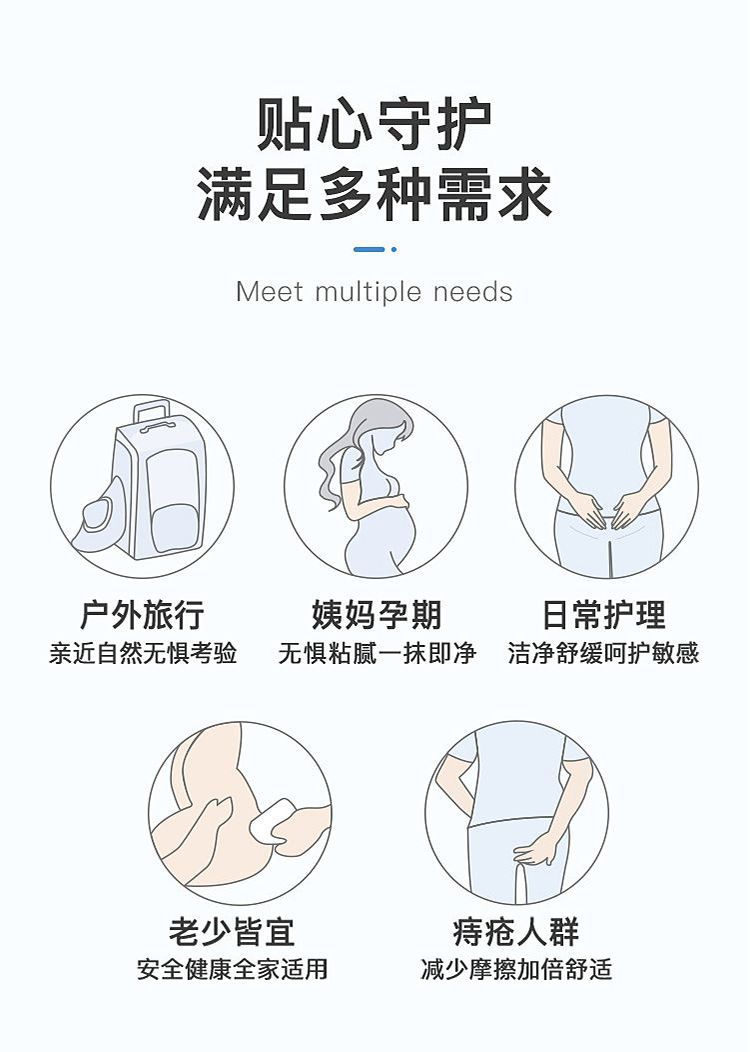 贴心守护
满足多种需求

Meet multiple needs

户外旅行
亲近自然无惧考验

姨妈孕期
无惧粘腻一抹即净

日常护理
洁净舒缓呵护敏感

老少皆宜
安全健康全家适用

痔疮人群
减少摩擦加倍舒适