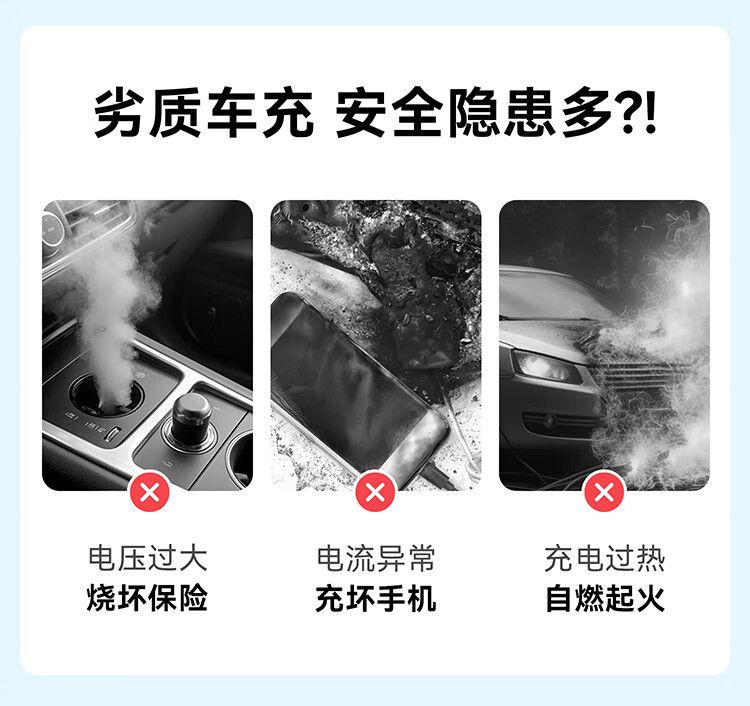 劣质车充 安全隐患多?!

电压过大
烧坏保险

电流异常
充坏手机

充电过热
自燃起火