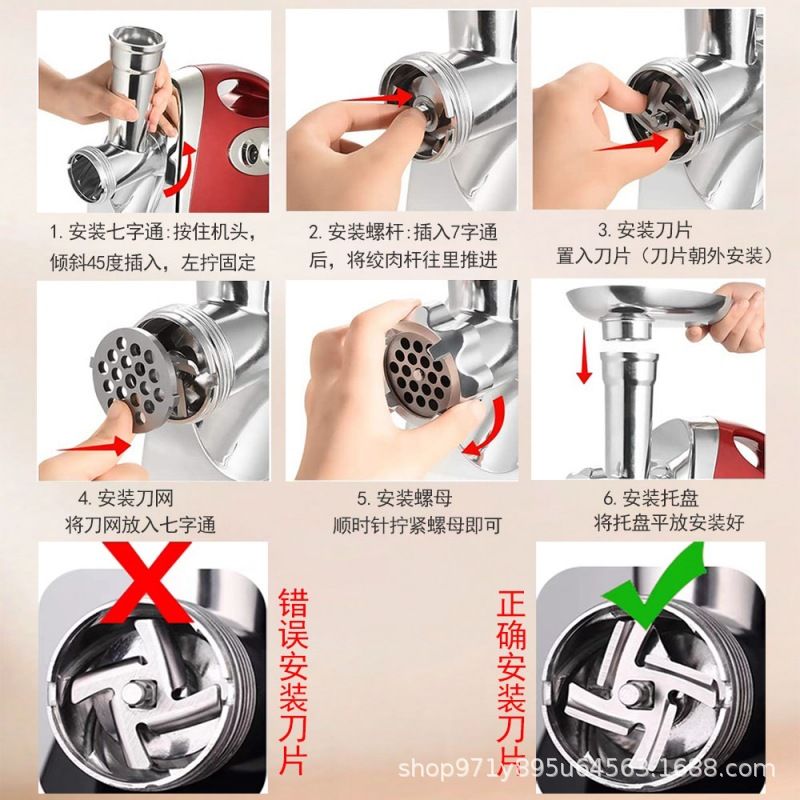 1. 安装七字通：按住机头，倾斜45度插入，左拧固定

2. 安装螺杆：插入7字通后，将绞肉杆往里推进

3. 安装刀片
置入刀片（刀片朝外安装）

4. 安装刀网
将刀网放入七字通

5. 安装螺母
顺时针拧紧螺母即可

6. 安装托盘
将托盘平放安装好

错误安装刀片

正确安装刀片

shop971y395u64563.1688.com