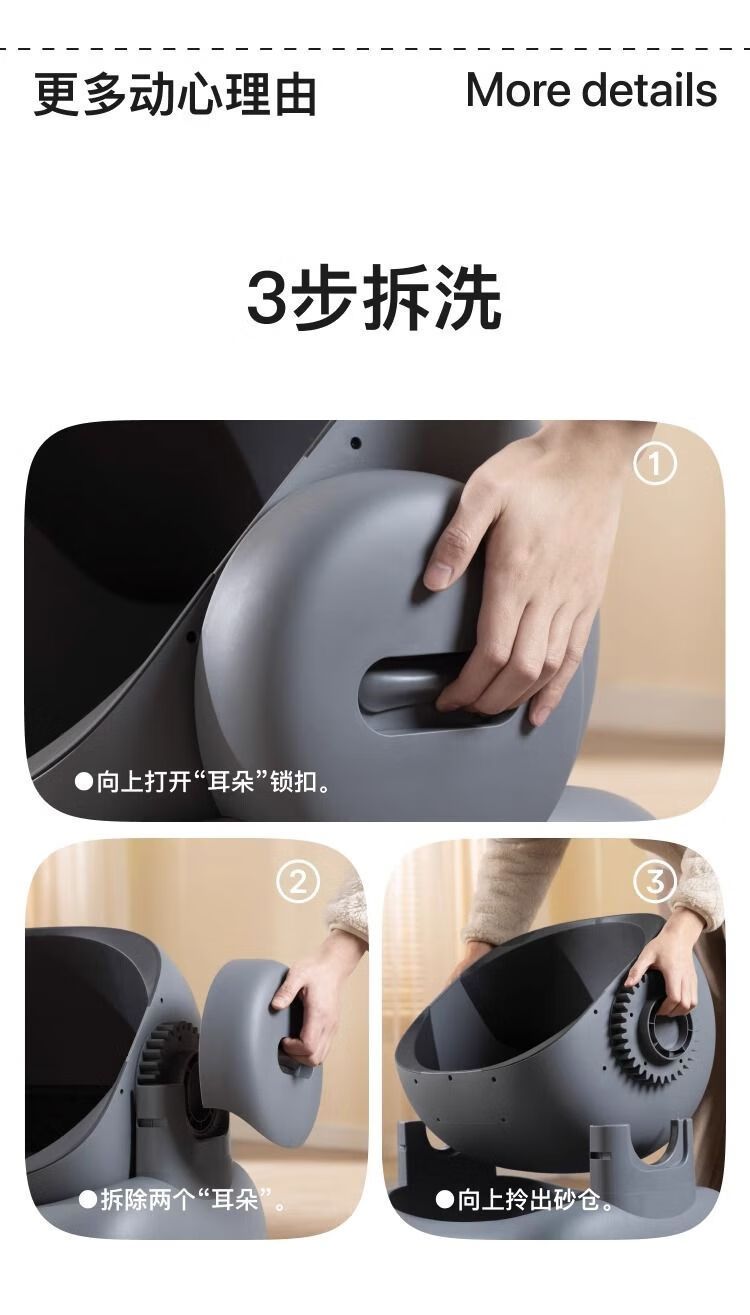 更多动心理由

More details

3步拆洗

①

●向上打开“耳朵”锁扣。

②

●拆除两个“耳朵”。

③

●向上拎出砂仓。