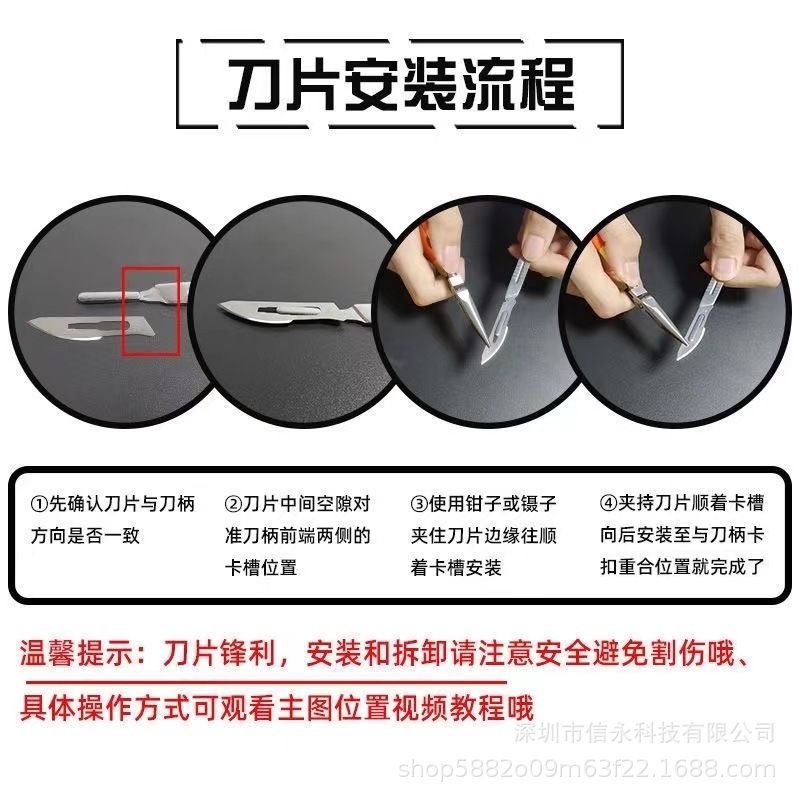 刀片安装流程

①先确认刀片与刀柄方向是否一致

②刀片中间空隙对准刀柄前端两侧的卡槽位置

③使用钳子或镊子夹住刀片边缘往顺着卡槽安装

④夹持刀片顺着卡槽向后安装至与刀柄卡扣重合位置就完成了

温馨提示：刀片锋利，安装和拆卸请注意安全避免割伤哦、具体操作方式可观看主图位置视频教程哦

深圳市信永科技有限公司
shop5882o09m63f22.1688.com