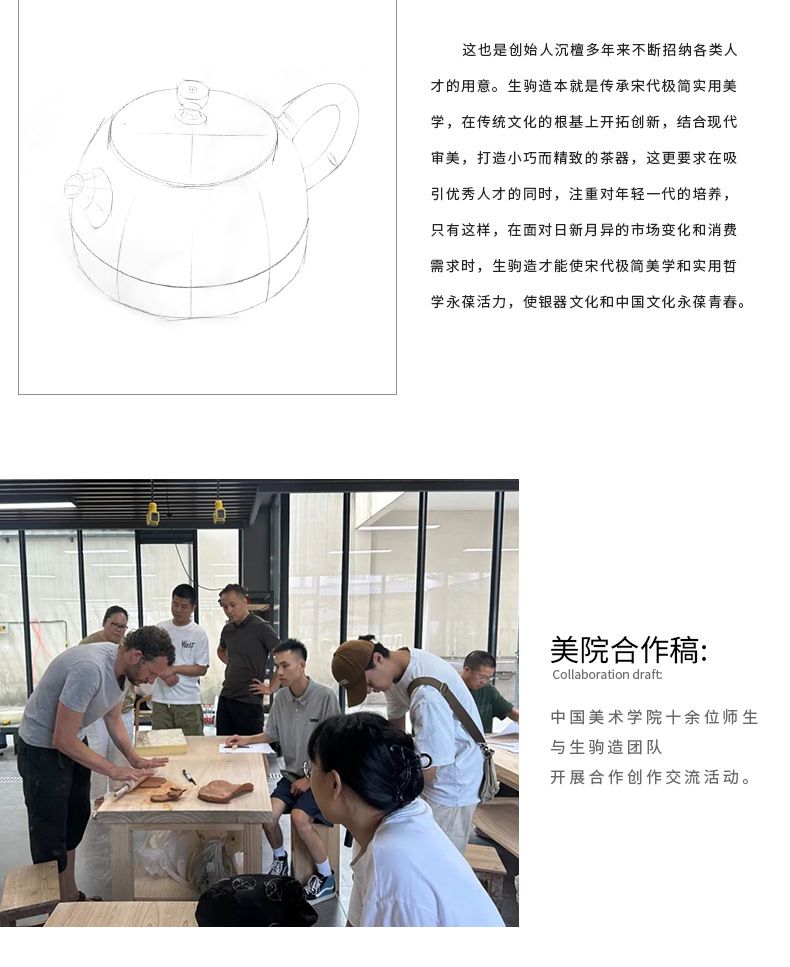 这也是创始人沉檀多年来不断招纳各类人才的用意。生驹造本就是传承宋代极简实用美学，在传统文化的根基上开拓创新，结合现代审美，打造小巧而精致的茶器，这更要求在吸引优秀人才的同时，注重对年轻一代的培养，只有这样，在面对日新月异的市场变化和消费需求时，生驹造才能使宋代极简美学和实用哲学永葆活力，使银器文化和中国文化永葆青春。

美院合作稿:
Collaboration draft:

中国美术学院十余位师生
与生驹造团队
开展合作创作交流活动。