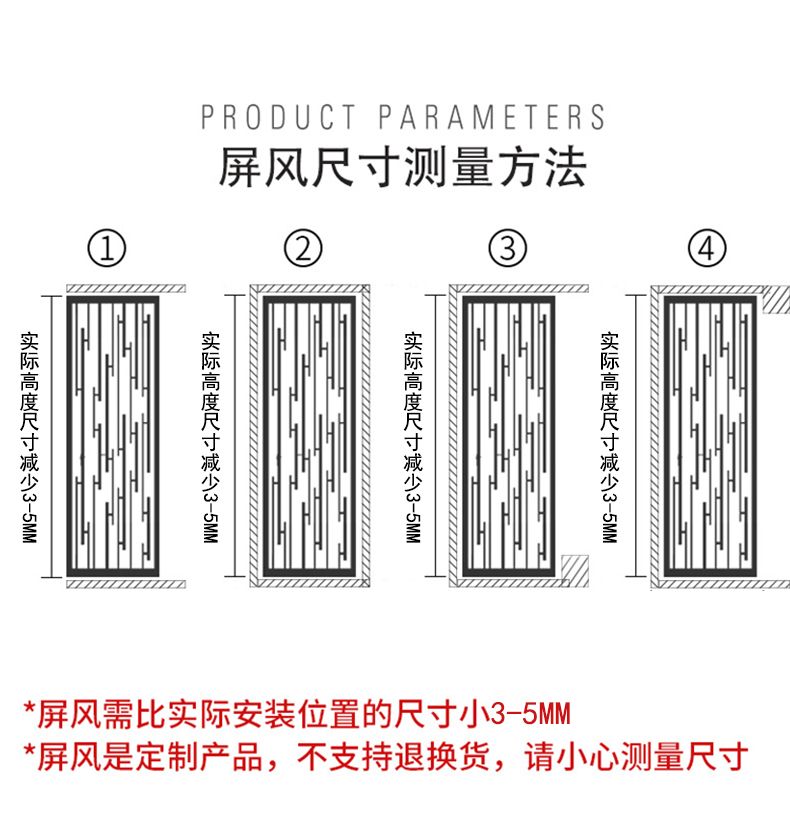 PRODUCT PARAMETERS

屏风尺寸测量方法

①

实际高度尺寸减少3-5MM

②

实际高度尺寸减少3-5MM

③

实际高度尺寸减少3-5MM

④

实际高度尺寸减少3-5MM

*屏风需比实际安装位置的尺寸小3-5MM

*屏风是定制产品，不支持退换货，请小心测量尺寸