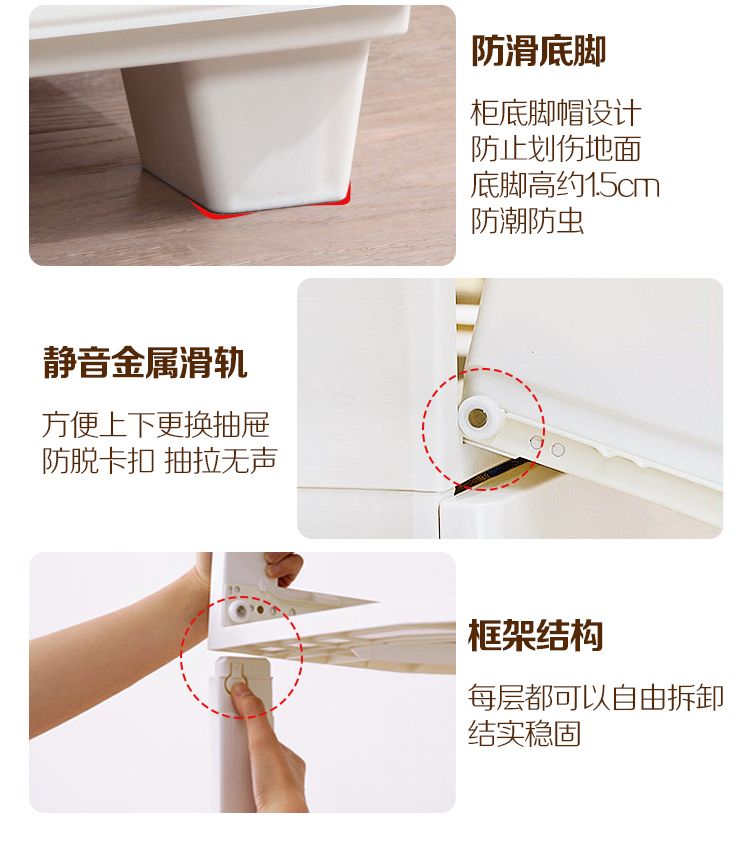 防滑底脚

柜底脚帽设计
防止划伤地面
底脚高约1.5cm
防潮防虫

静音金属滑轨

方便上下更换抽屉
防脱卡扣 抽拉无声

框架结构

每层都可以自由拆卸
结实稳固