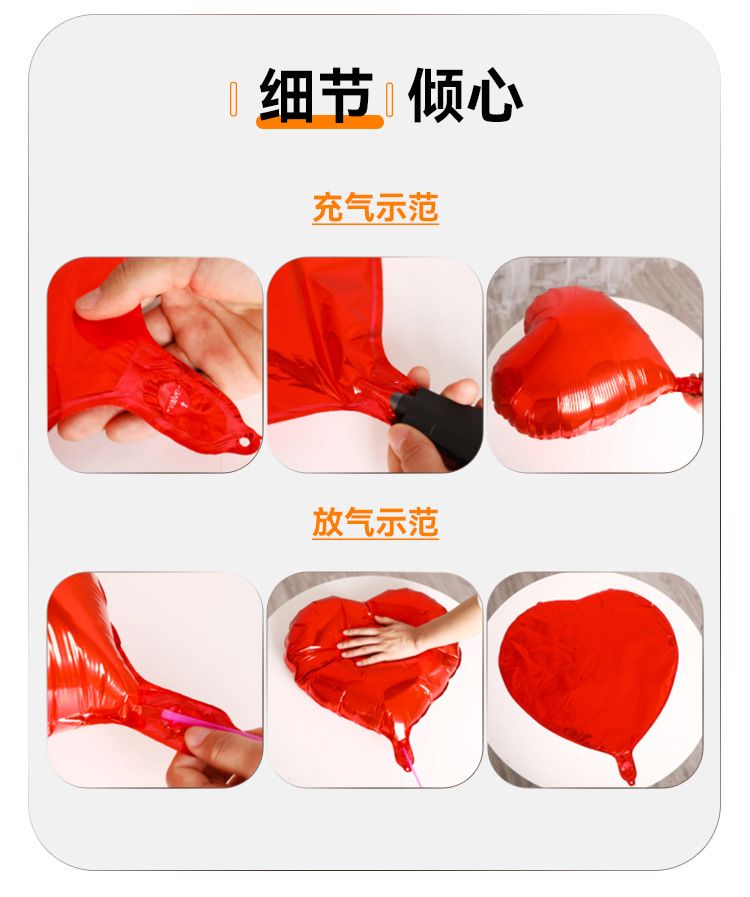 细节 倾心

充气示范

放气示范