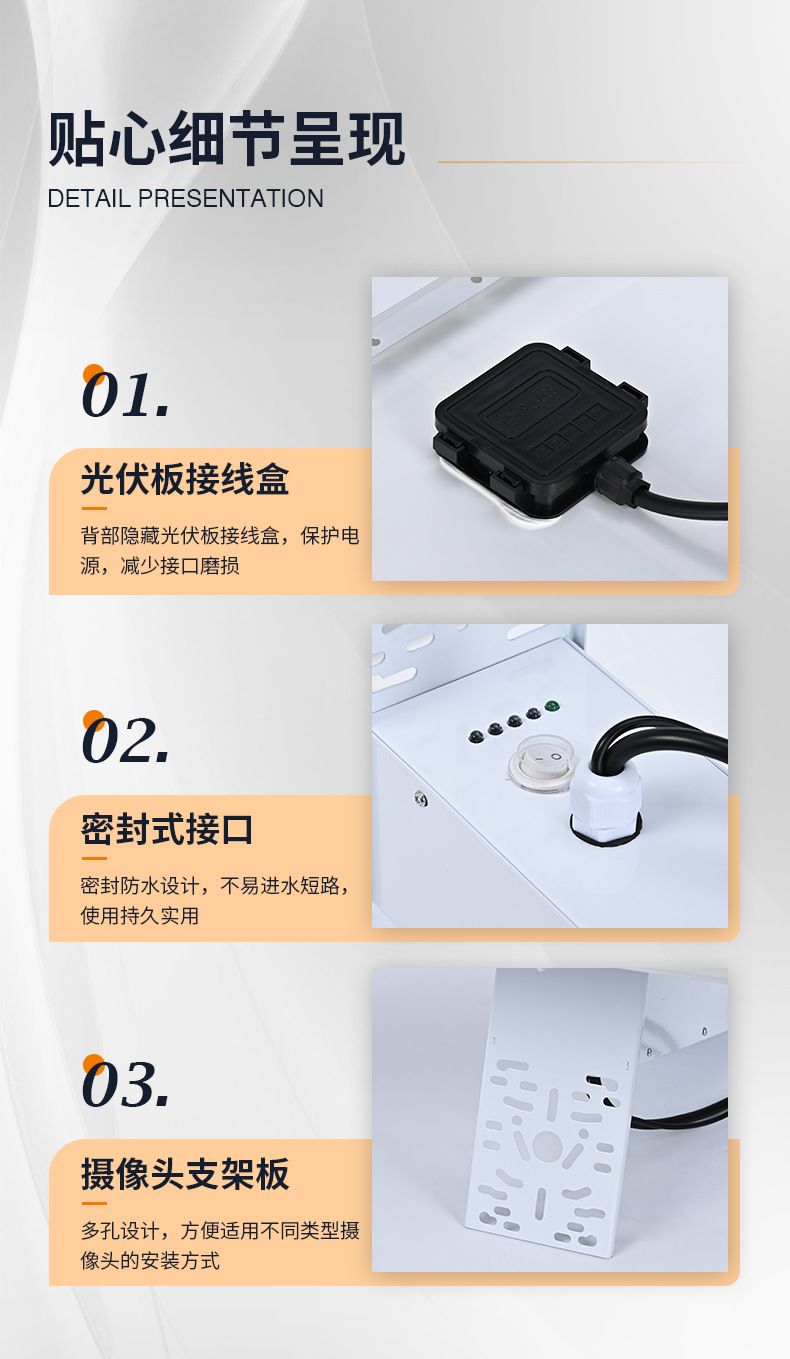 贴心细节呈现
DETAIL PRESENTATION

01.
光伏板接线盒
背部隐藏光伏板接线盒，保护电源，减少接口磨损

02.
密封式接口
密封防水设计，不易进水短路，使用持久实用

03.
摄像头支架板
多孔设计，方便适用不同类型摄像头的安装方式