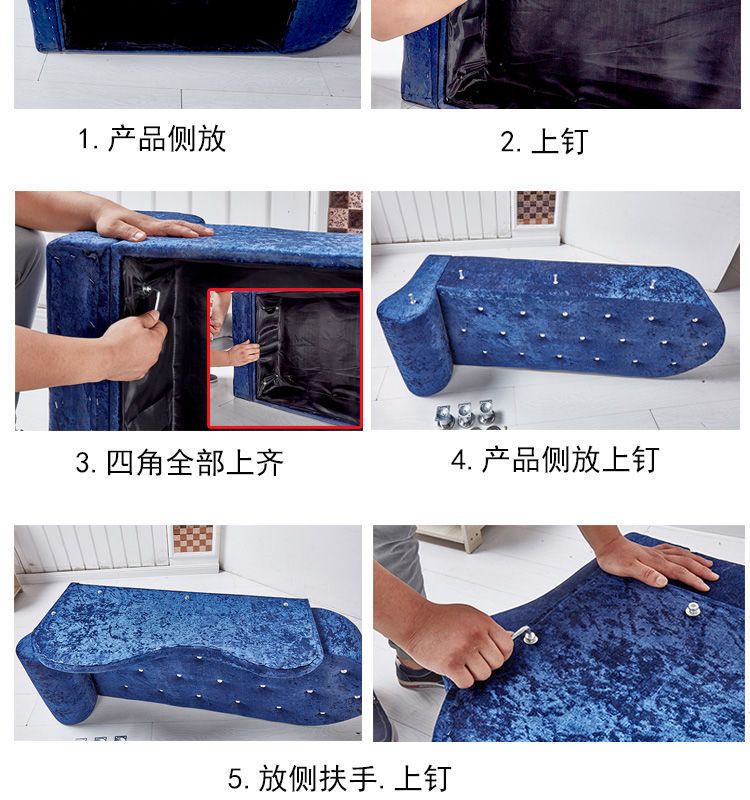 1. 产品侧放

2. 上钉

3. 四角全部上齐

4. 产品侧放上钉

5. 放侧扶手. 上钉