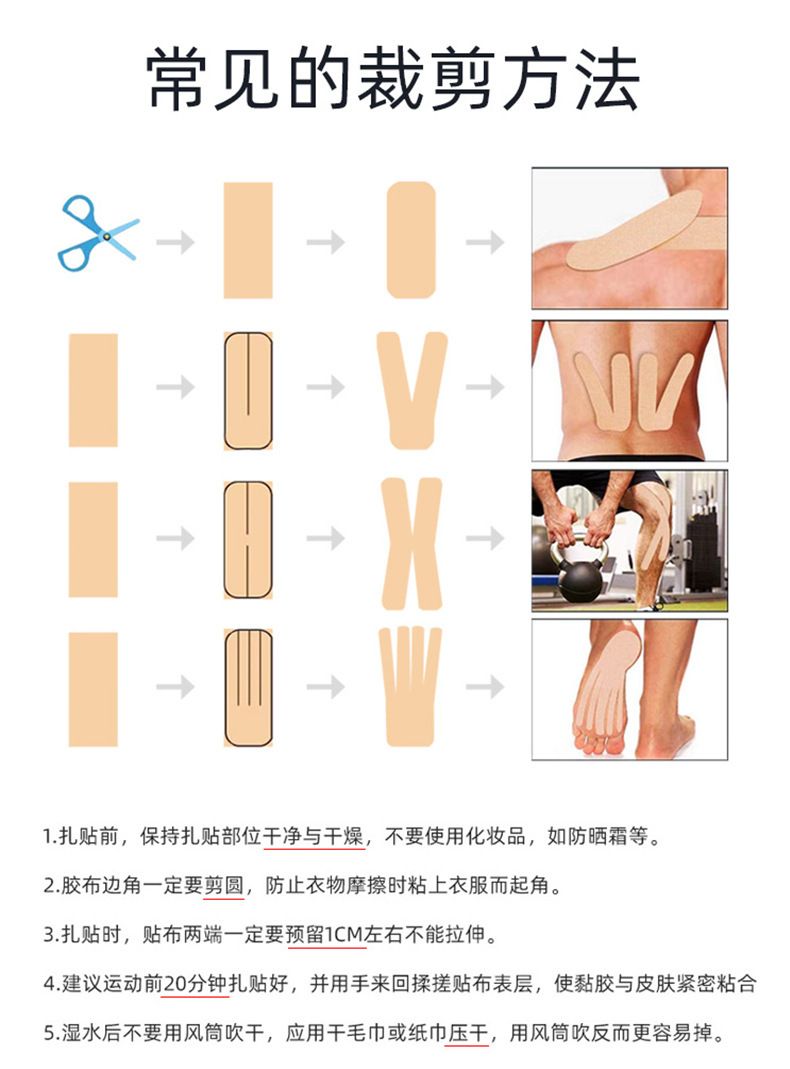 常见的裁剪方法

1.扎贴前，保持扎贴部位干净与干燥，不要使用化妆品，如防晒霜等。

2.胶布边角一定要剪圆，防止衣物摩擦时粘上衣服而起角。

3.扎贴时，贴布两端一定要预留1CM左右不能拉伸。

4.建议运动前20分钟扎贴好，并用手来回揉搓贴布表层，使黏胶与皮肤紧密粘合

5.湿水后不要用风筒吹干，应用干毛巾或纸巾压干，用风筒吹反而更容易掉。