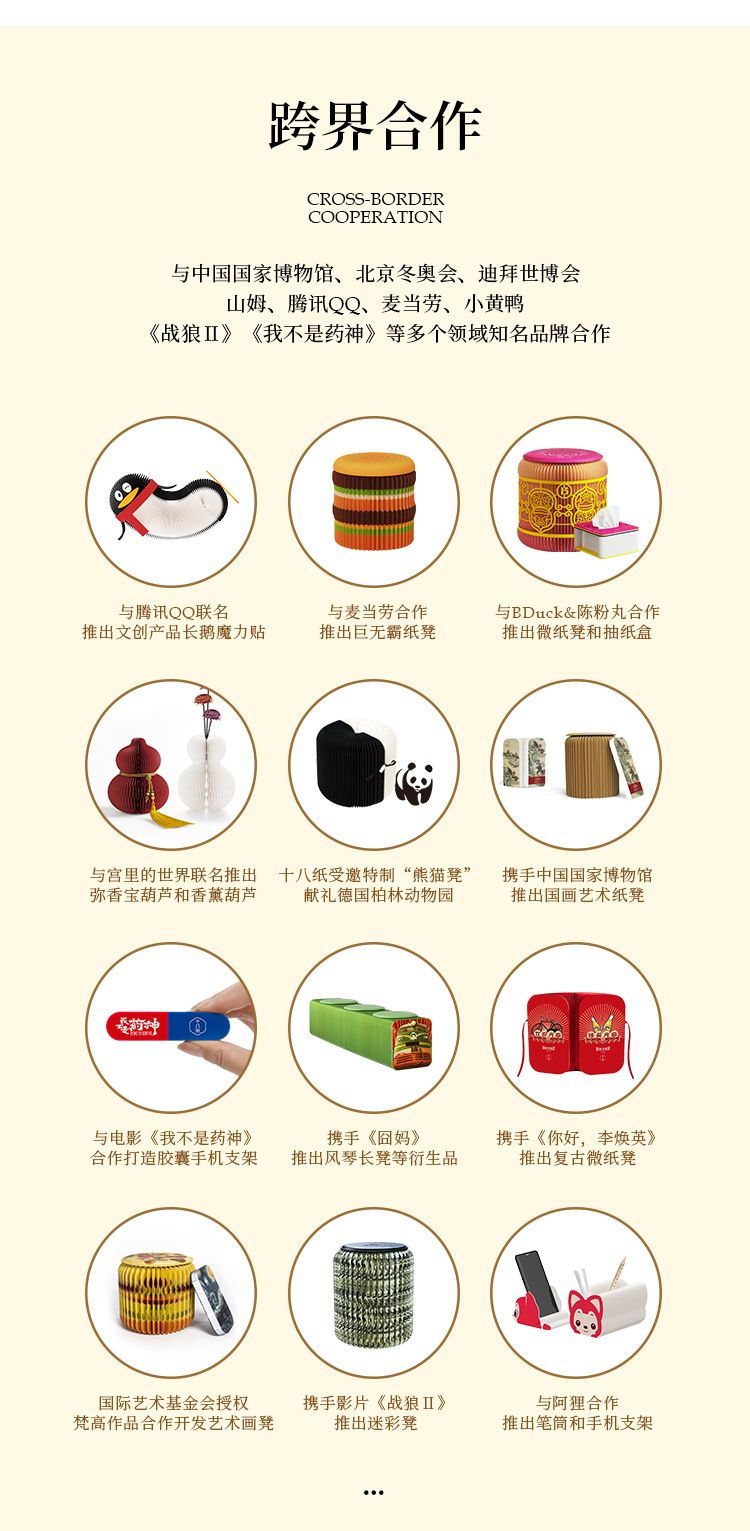 跨界合作

CROSS-BORDER
COOPERATION

与中国国家博物馆、北京冬奥会、迪拜世博会
山姆、腾讯QQ、麦当劳、小黄鸭
《战狼Ⅱ》《我不是药神》等多个领域知名品牌合作

与腾讯QQ联名
推出文创产品长鹅魔力贴

与麦当劳合作
推出巨无霸纸凳

与BDuck&陈粉丸合作
推出微纸凳和抽纸盒

与宫里的世界联名推出
弥香宝葫芦和香薰葫芦

十八纸受邀特制“熊猫凳”
献礼德国柏林动物园

携手中国国家博物馆
推出国画艺术纸凳

我不是药神

与电影《我不是药神》
合作打造胶囊手机支架

携手《囧妈》
推出风琴长凳等衍生品

携手《你好，李焕英》
推出复古微纸凳

国际艺术基金会授权
梵高作品合作开发艺术画凳

携手影片《战狼Ⅱ》
推出迷彩凳

与阿狸合作
推出笔筒和手机支架

...