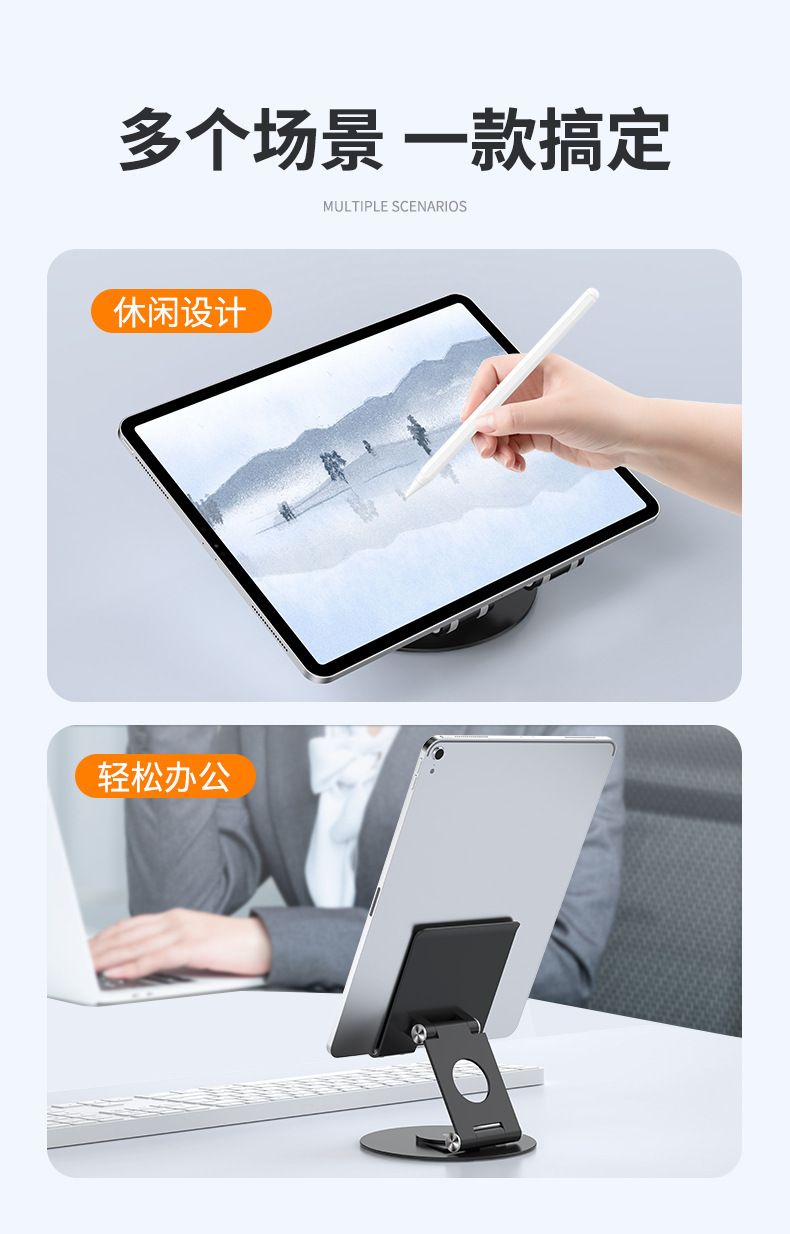 多个场景 一款搞定

MULTIPLE SCENARIOS

休闲设计

轻松办公