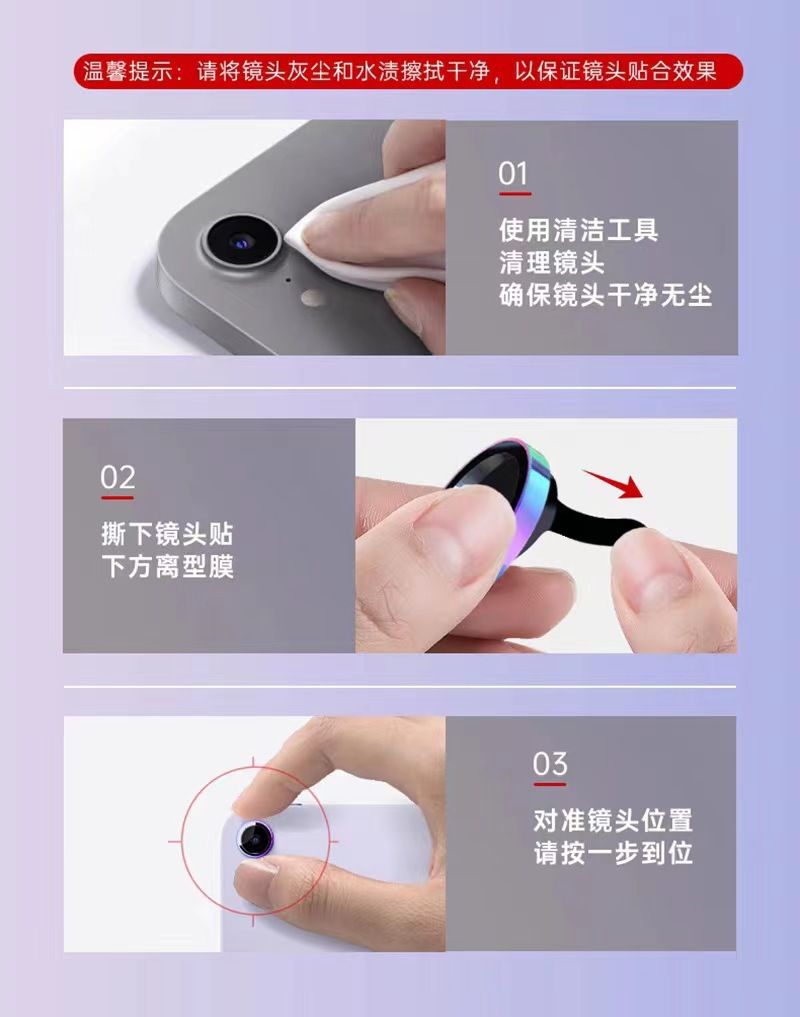 温馨提示：请将镜头灰尘和水渍擦拭干净，以保证镜头贴合效果

01
使用清洁工具
清理镜头
确保镜头干净无尘

02
撕下镜头贴
下方离型膜

03
对准镜头位置
请按一步到位