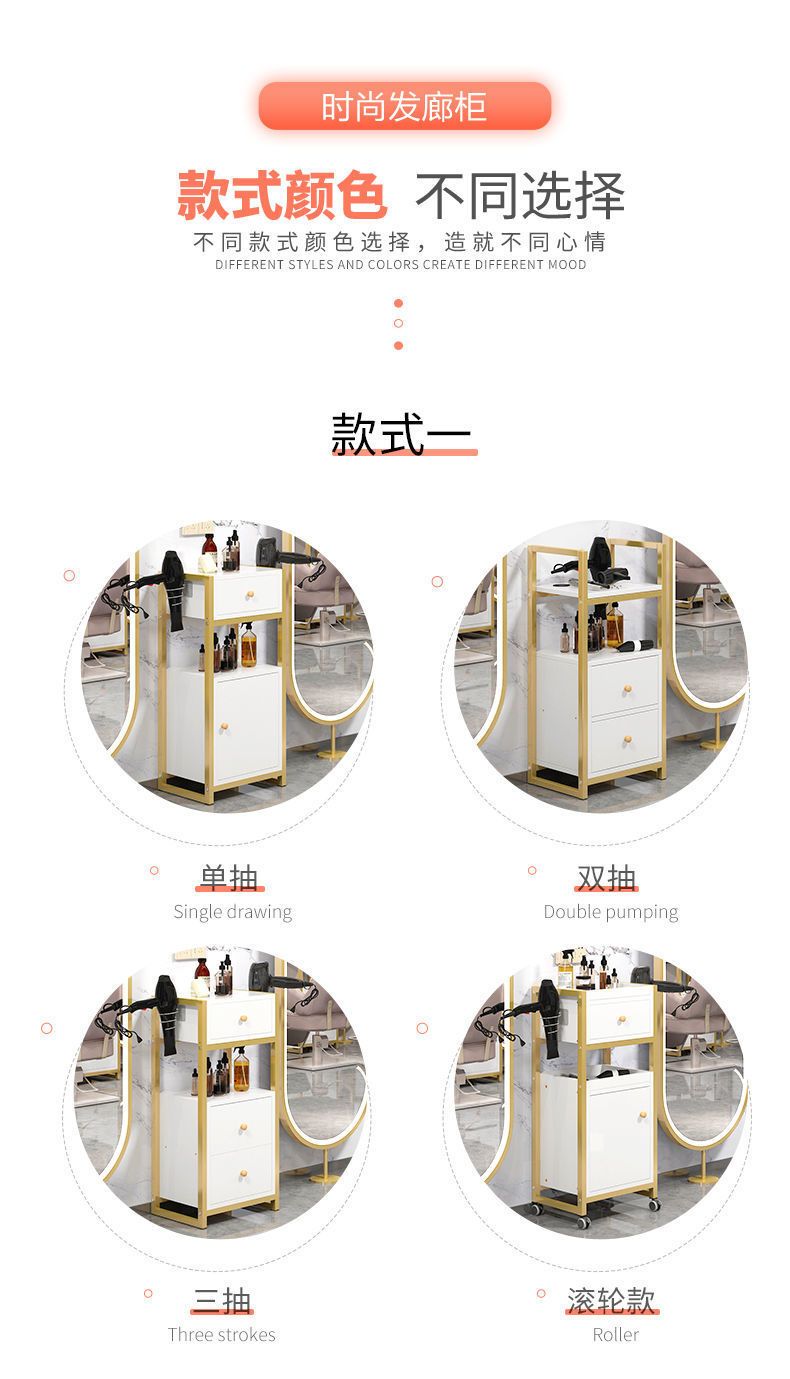 时尚发廊柜

款式颜色 不同选择

不同款式颜色选择，造就不同心情
DIFFERENT STYLES AND COLORS CREATE DIFFERENT MOOD

款式一

单抽
Single drawing

双抽
Double pumping

三抽
Three strokes

滚轮款
Roller