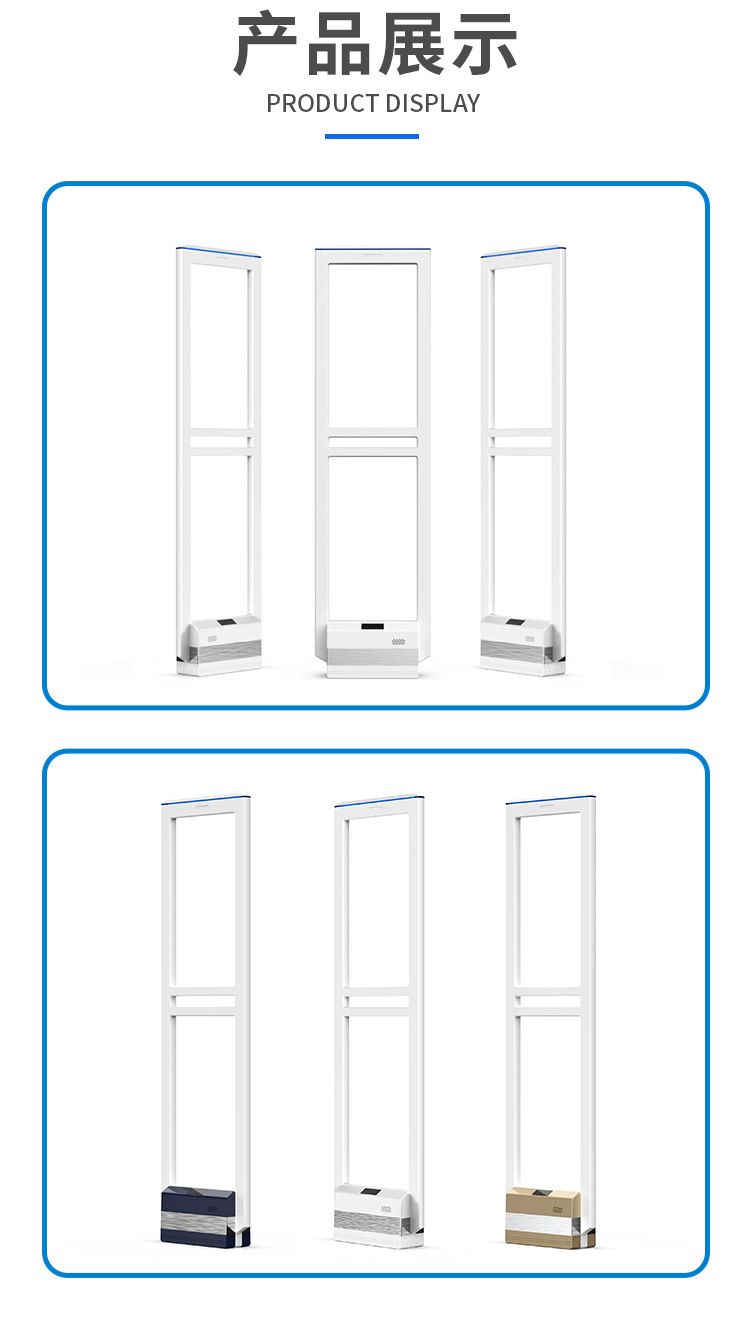 产品展示
PRODUCT DISPLAY