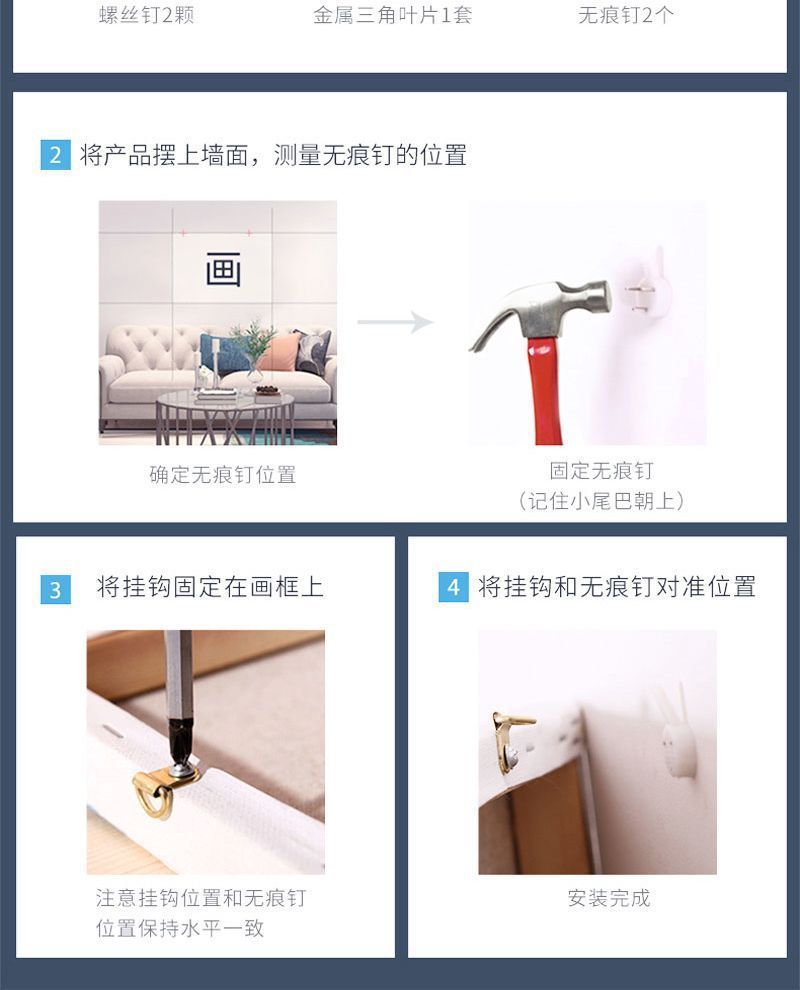 螺丝钉2颗　金属三角叶片1套　无痕钉2个

2 将产品摆上墙面，测量无痕钉的位置

画

确定无痕钉位置

固定无痕钉
（记住小尾巴朝上）

3 将挂钩固定在画框上

注意挂钩位置和无痕钉位置保持水平一致

4 将挂钩和无痕钉对准位置

安装完成