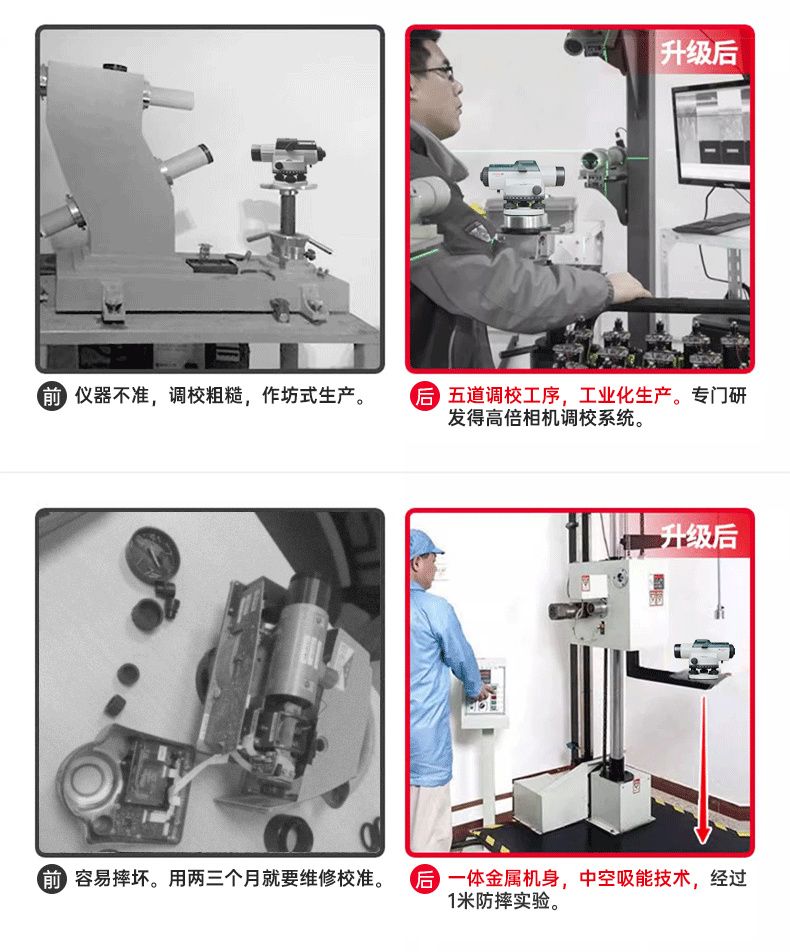 升级后

前 仪器不准，调校粗糙，作坊式生产。

后 五道调校工序，工业化生产。专门研发得高倍相机调校系统。

升级后

前 容易摔坏。用两三个月就要维修校准。

后 一体金属机身，中空吸能技术，经过1米防摔实验。