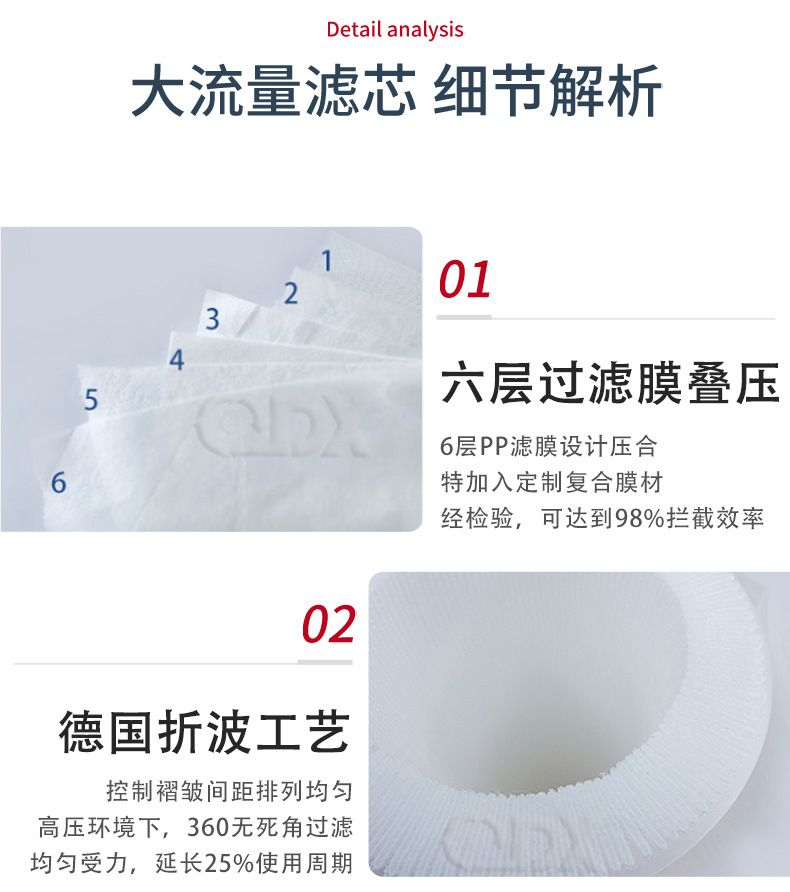 Detail analysis

大流量滤芯 细节解析

1
2
3
4
5
6

01

六层过滤膜叠压

6层PP滤膜设计压合
特加入定制复合膜材
经检验，可达到98%拦截效率

02

德国折波工艺

控制褶皱间距排列均匀
高压环境下，360无死角过滤
均匀受力，延长25%使用周期