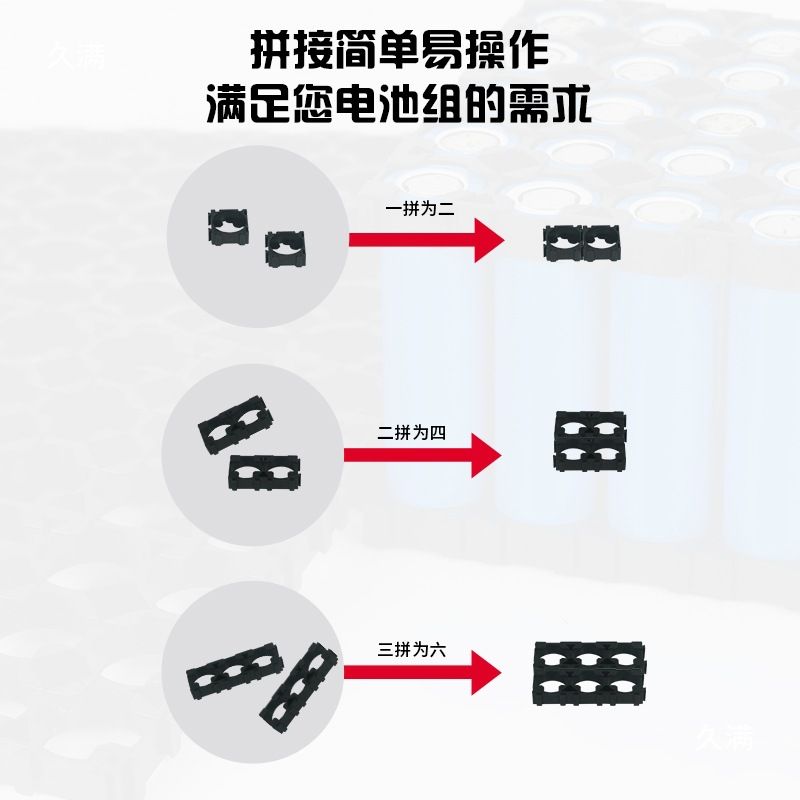 久满

拼接简单易操作
满足您电池组的需求

一拼为二

二拼为四

三拼为六

久满