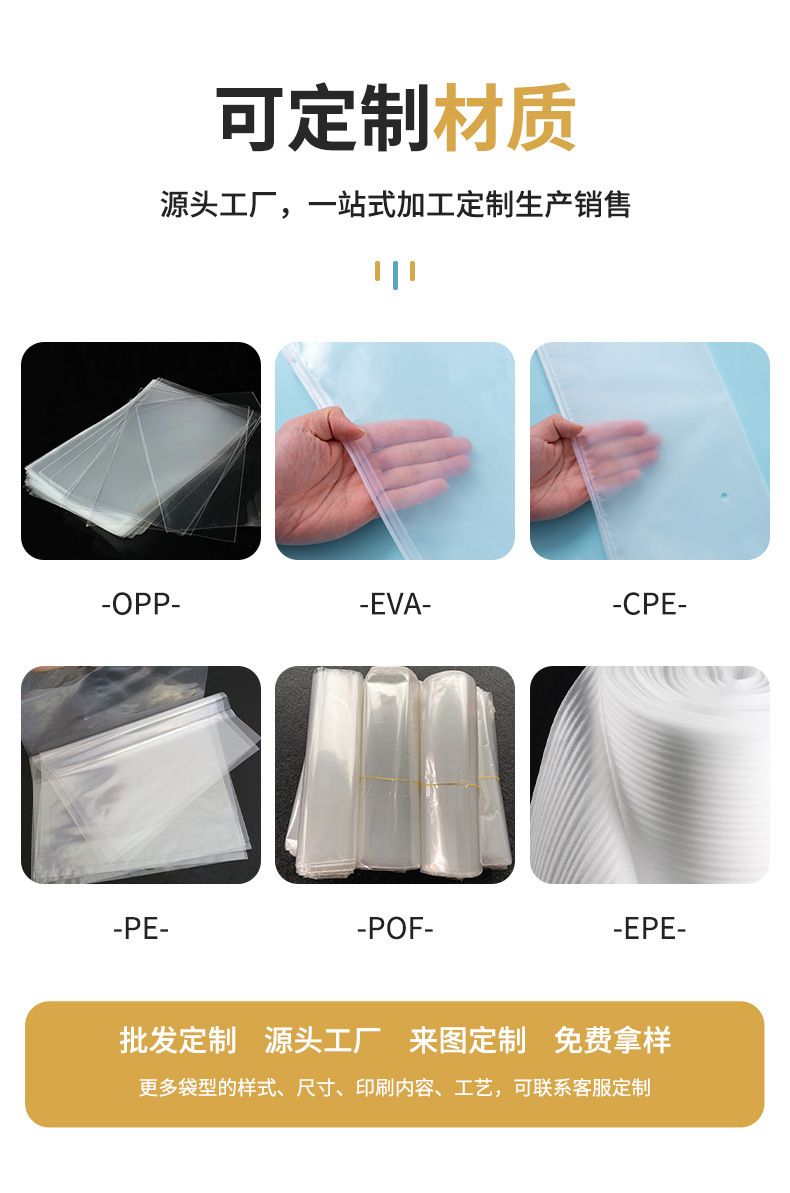 可定制材质

源头工厂，一站式加工定制生产销售

-OPP-

-EVA-

-CPE-

-PE-

-POF-

-EPE-

批发定制　源头工厂　来图定制　免费拿样

更多袋型的样式、尺寸、印刷内容、工艺，可联系客服定制