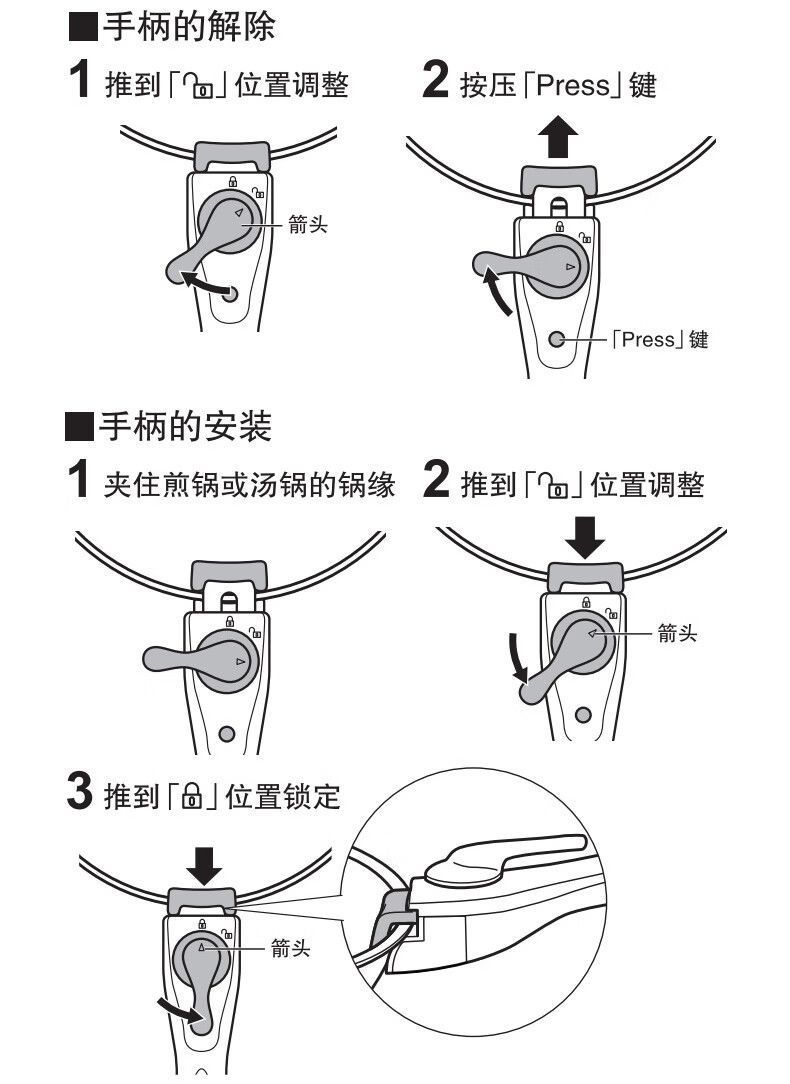 ■手柄的解除

1 推到「🔓」位置调整

箭头

2 按压「Press」键

「Press」键

■手柄的安装

1 夹住煎锅或汤锅的锅缘

2 推到「🔓」位置调整

箭头

3 推到「🔒」位置锁定

箭头