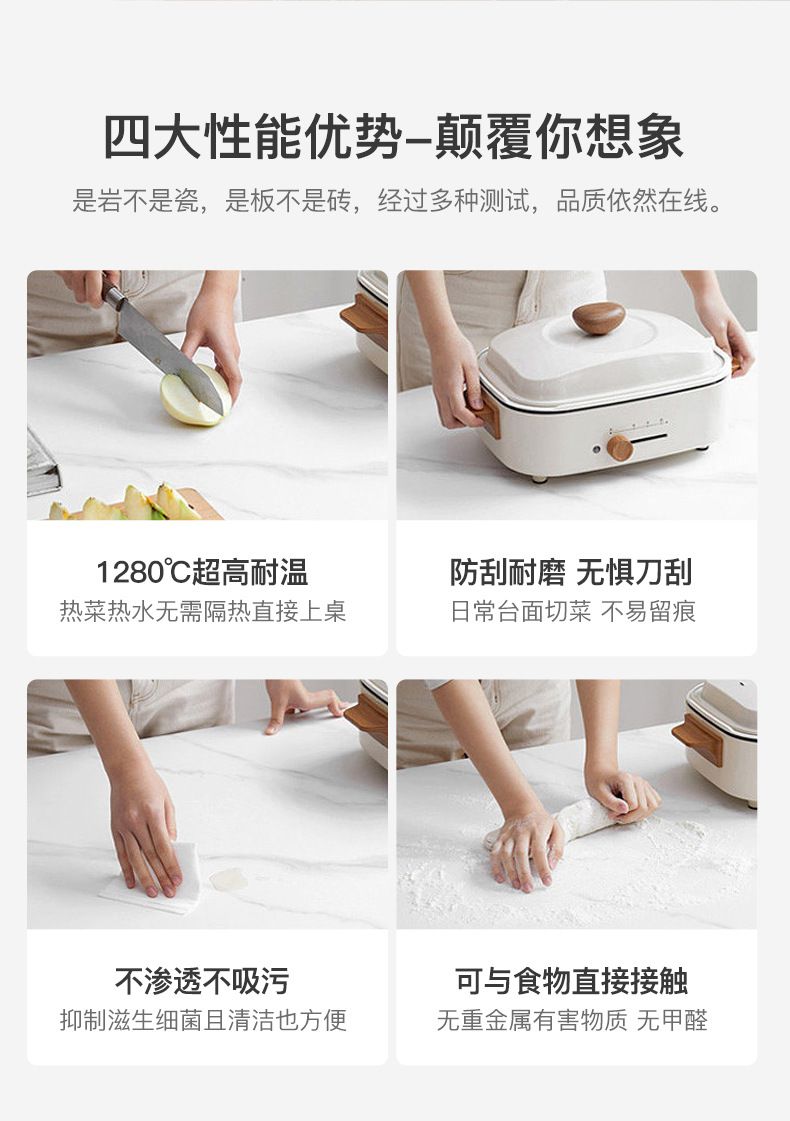 四大性能优势-颠覆你想象

是岩不是瓷，是板不是砖，经过多种测试，品质依然在线。

1280℃超高耐温
热菜热水无需隔热直接上桌

防刮耐磨 无惧刀刮
日常台面切菜 不易留痕

不渗透不吸污
抑制滋生细菌且清洁也方便

可与食物直接接触
无重金属有害物质 无甲醛