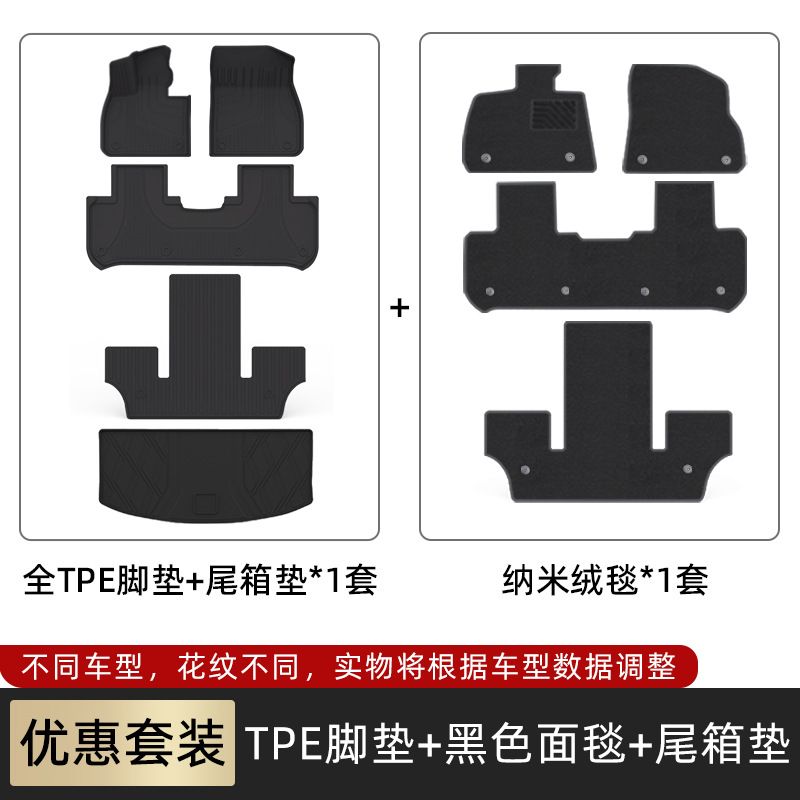 +

全TPE脚垫+尾箱垫*1套

纳米绒毯*1套

不同车型，花纹不同，实物将根据车型数据调整

优惠套装

TPE脚垫+黑色面毯+尾箱垫