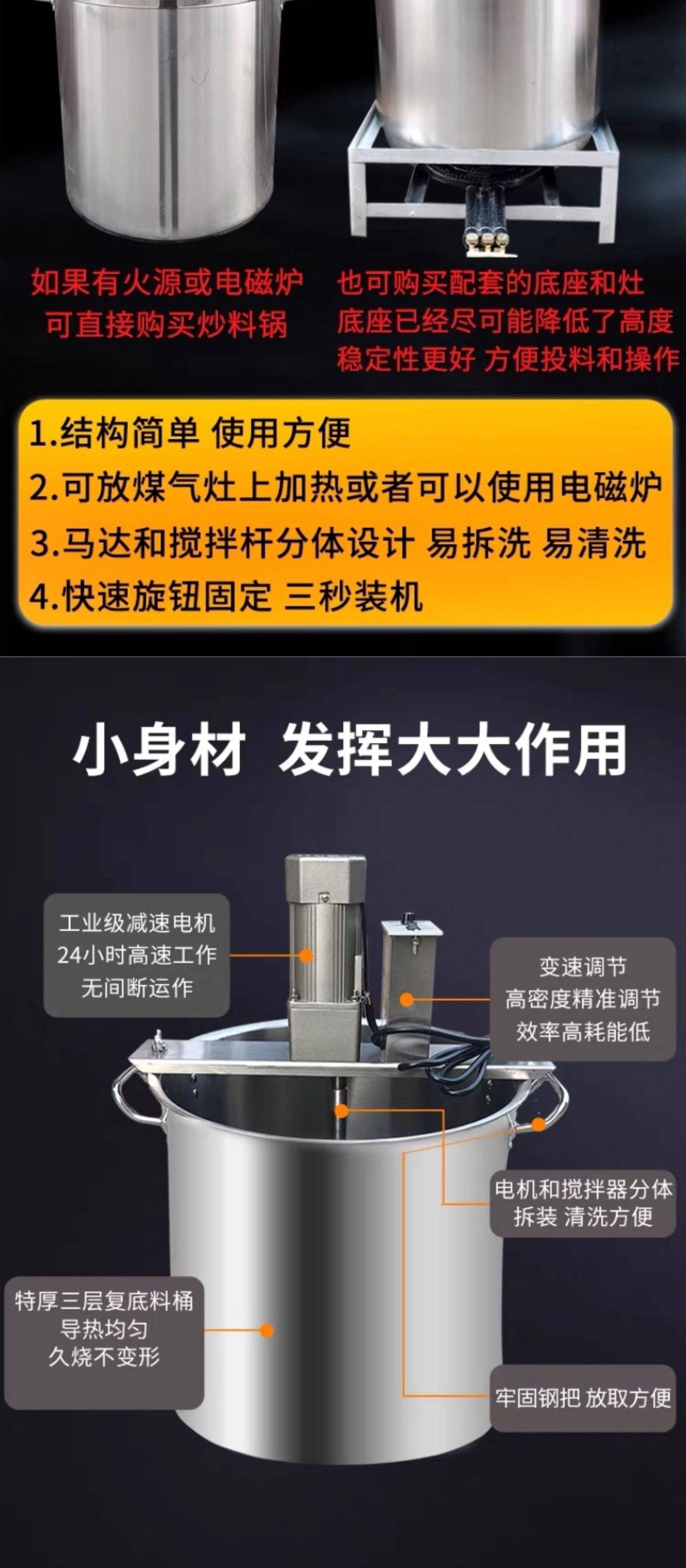 如果有火源或电磁炉
可直接购买炒料锅

也可购买配套的底座和灶
底座已经尽可能降低了高度
稳定性更好 方便投料和操作

1.结构简单 使用方便
2.可放煤气灶上加热或者可以使用电磁炉
3.马达和搅拌杆分体设计 易拆洗 易清洗
4.快速旋钮固定 三秒装机

小身材 发挥大大作用

工业级减速电机
24小时高速工作
无间断运作

变速调节
高密度精准调节
效率高耗能低

电机和搅拌器分体
拆装 清洗方便

特厚三层复底料桶
导热均匀
久烧不变形

牢固钢把 放取方便