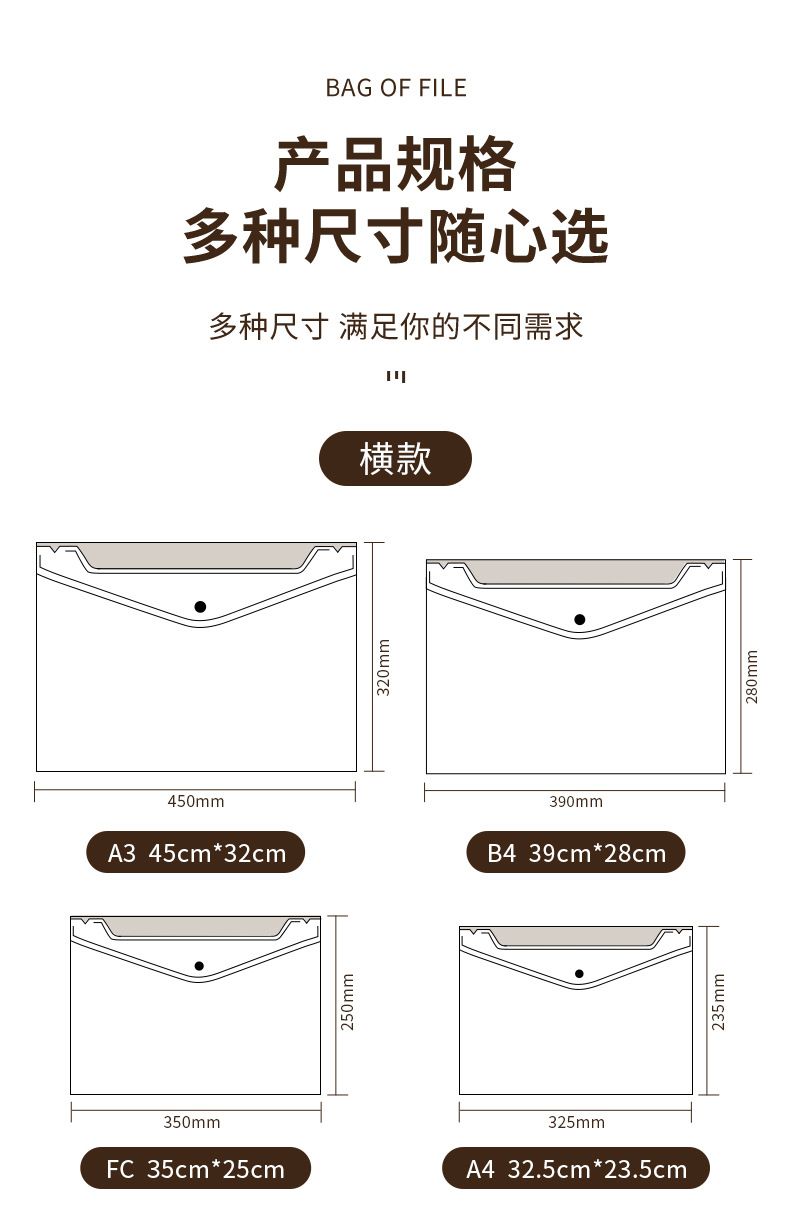 BAG OF FILE

产品规格
多种尺寸随心选

多种尺寸 满足你的不同需求

横款

320mm

450mm

A3 45cm*32cm

280mm

390mm

B4 39cm*28cm

250mm

350mm

FC 35cm*25cm

235mm

325mm

A4 32.5cm*23.5cm