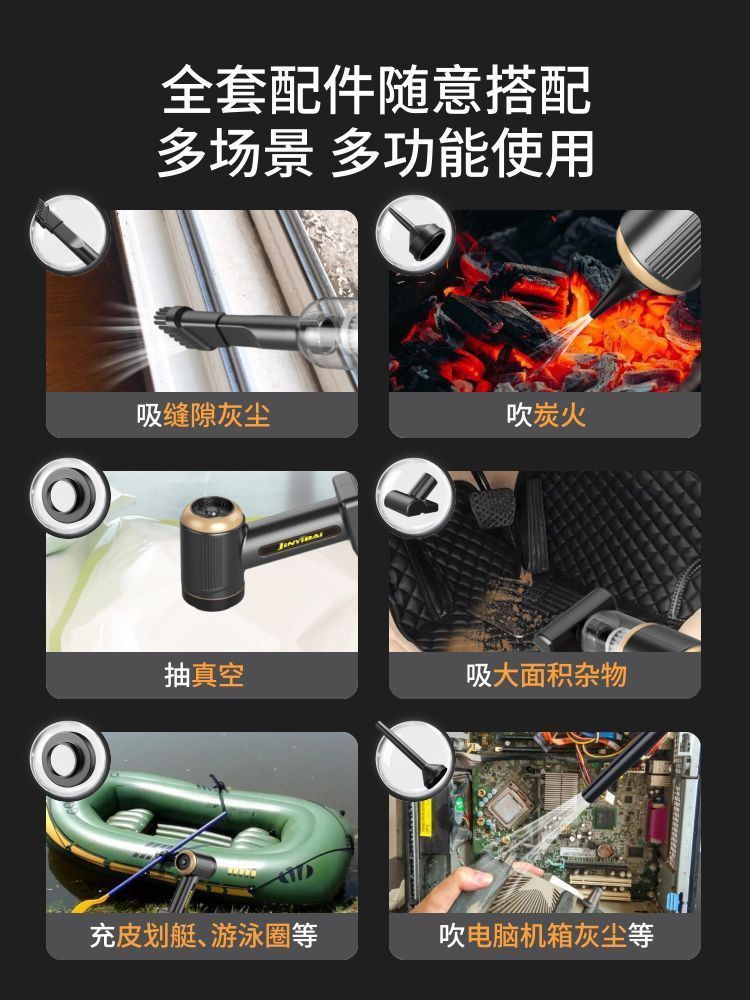 全套配件随意搭配
多场景 多功能使用

吸缝隙灰尘

吹炭火

JINYIBAI

抽真空

吸大面积杂物

充皮划艇、游泳圈等

吹电脑机箱灰尘等