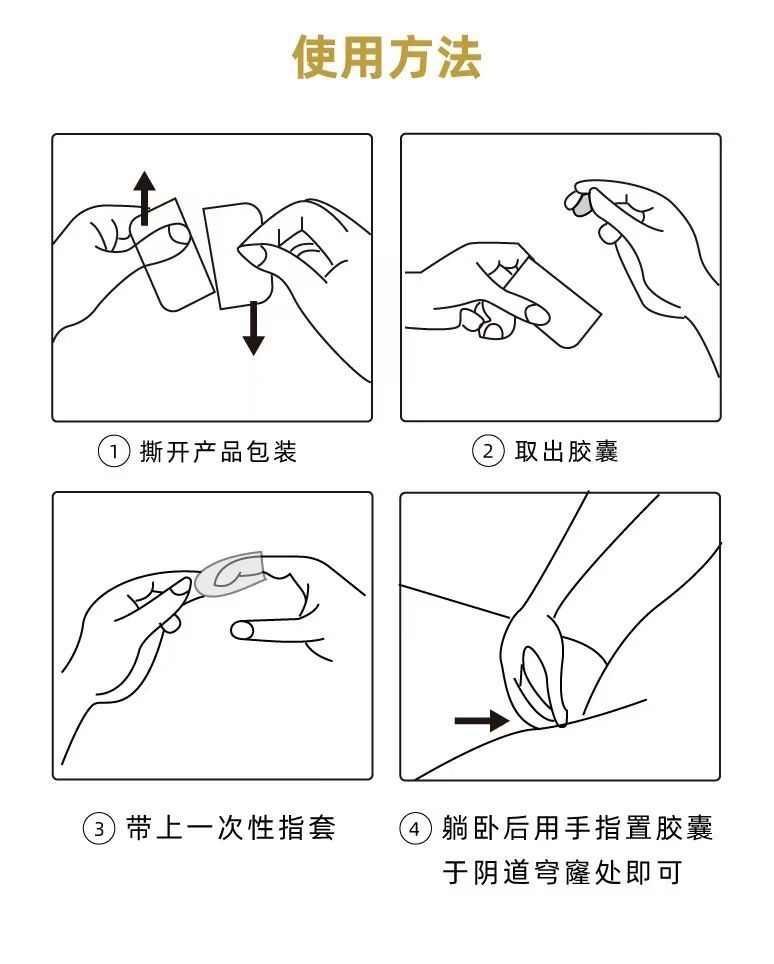 使用方法

① 撕开产品包装

② 取出胶囊

③ 带上一次性指套

④ 躺卧后用手指置胶囊于阴道穹窿处即可