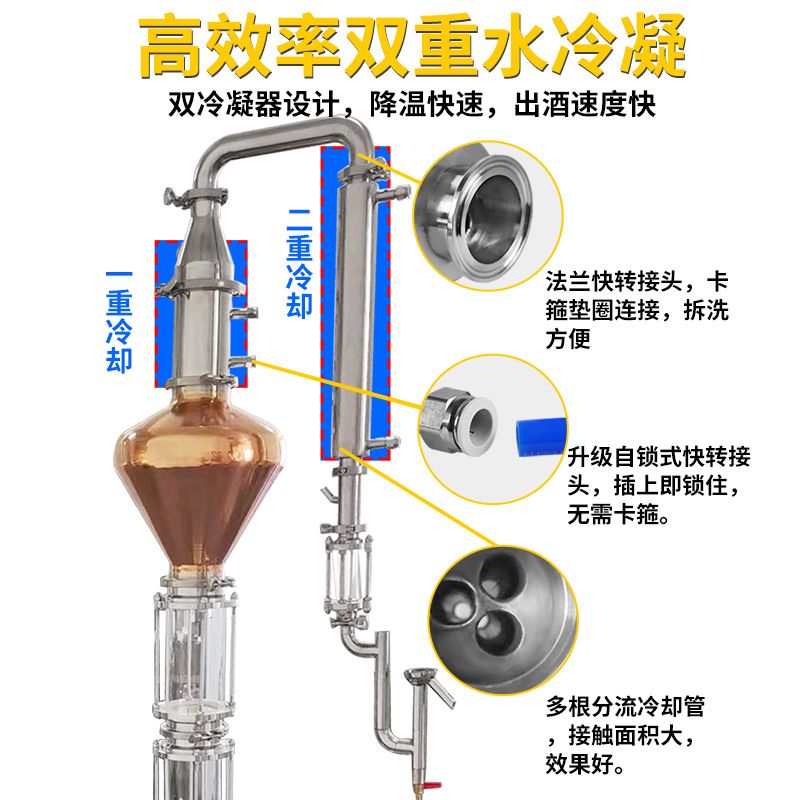 高效率双重水冷凝

双冷凝器设计，降温快速，出酒速度快

一重冷却

二重冷却

法兰快转接头，卡箍垫圈连接，拆洗方便

升级自锁式快转接头，插上即锁住，无需卡箍。

多根分流冷却管，接触面积大，效果好。