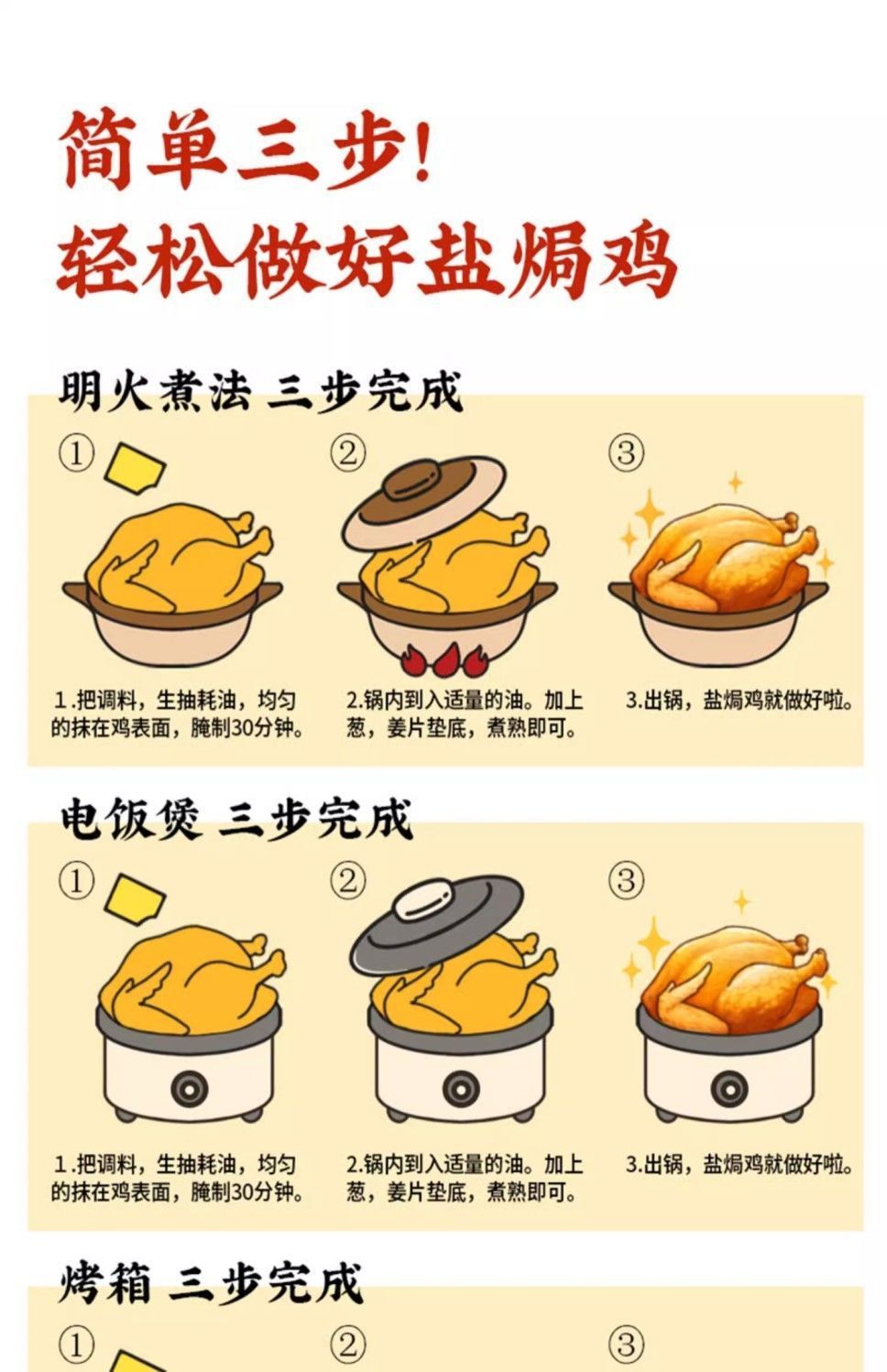 简单三步!
轻松做好盐焗鸡

明火煮法 三步完成

①

1.把调料，生抽耗油，均匀的抹在鸡表面，腌制30分钟。

②

2.锅内到入适量的油。加上葱，姜片垫底，煮熟即可。

③

3.出锅，盐焗鸡就做好啦。

电饭煲 三步完成

①

1.把调料，生抽耗油，均匀的抹在鸡表面，腌制30分钟。

②

2.锅内到入适量的油。加上葱，姜片垫底，煮熟即可。

③

3.出锅，盐焗鸡就做好啦。

烤箱 三步完成

①

②

③