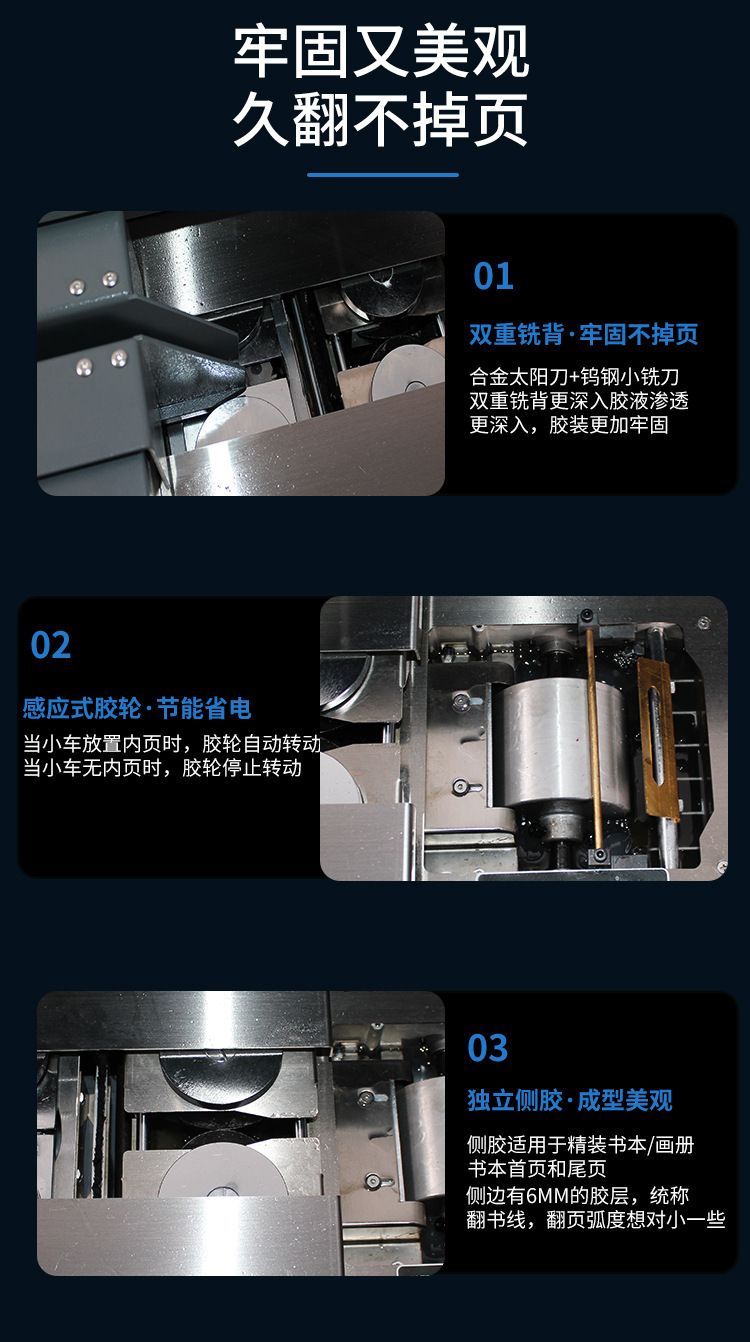 牢固又美观
久翻不掉页

01

双重铣背·牢固不掉页

合金太阳刀+钨钢小铣刀
双重铣背更深入胶液渗透
更深入，胶装更加牢固

02

感应式胶轮·节能省电

当小车放置内页时，胶轮自动转动
当小车无内页时，胶轮停止转动

03

独立侧胶·成型美观

侧胶适用于精装书本/画册
书本首页和尾页
侧边有6MM的胶层，统称
翻书线，翻页弧度想对小一些