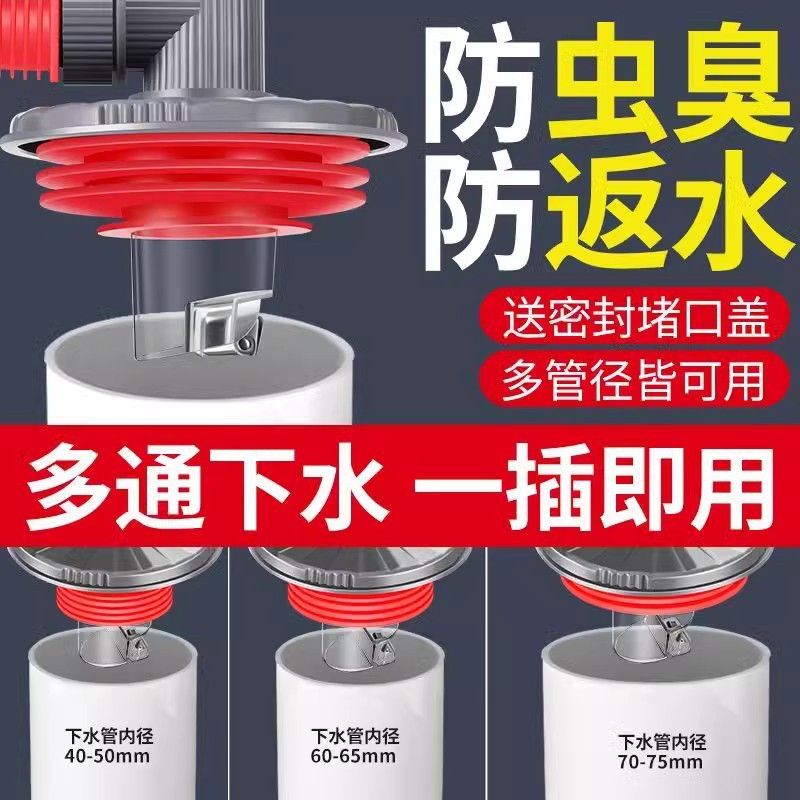 防虫臭
防返水

送密封堵口盖

多管径皆可用

多通下水 一插即用

下水管内径
40-50mm

下水管内径
60-65mm

下水管内径
70-75mm