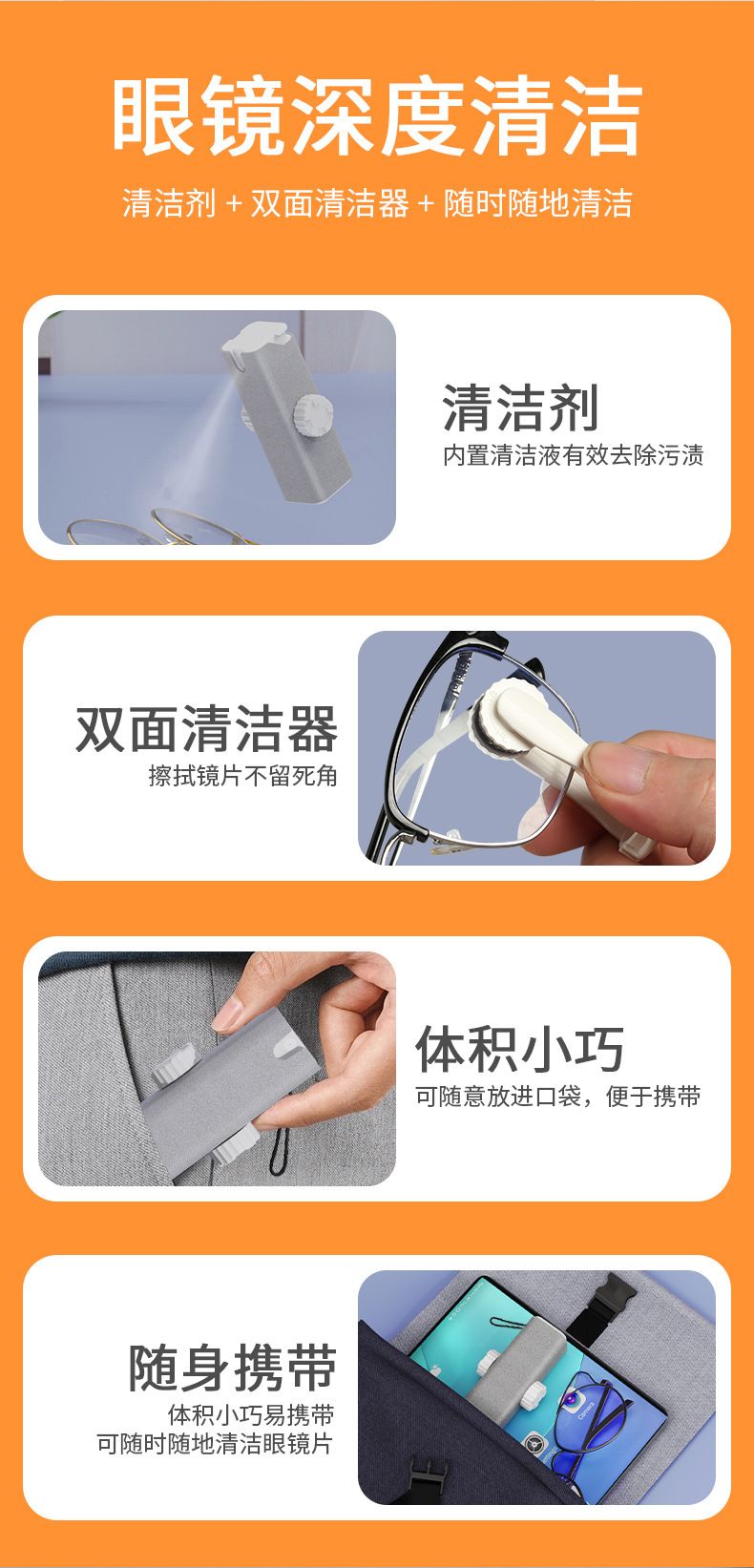 眼镜深度清洁

清洁剂 + 双面清洁器 + 随时随地清洁

清洁剂

内置清洁液有效去除污渍

双面清洁器

擦拭镜片不留死角

体积小巧

可随意放进口袋，便于携带

随身携带

体积小巧易携带
可随时随地清洁眼镜片