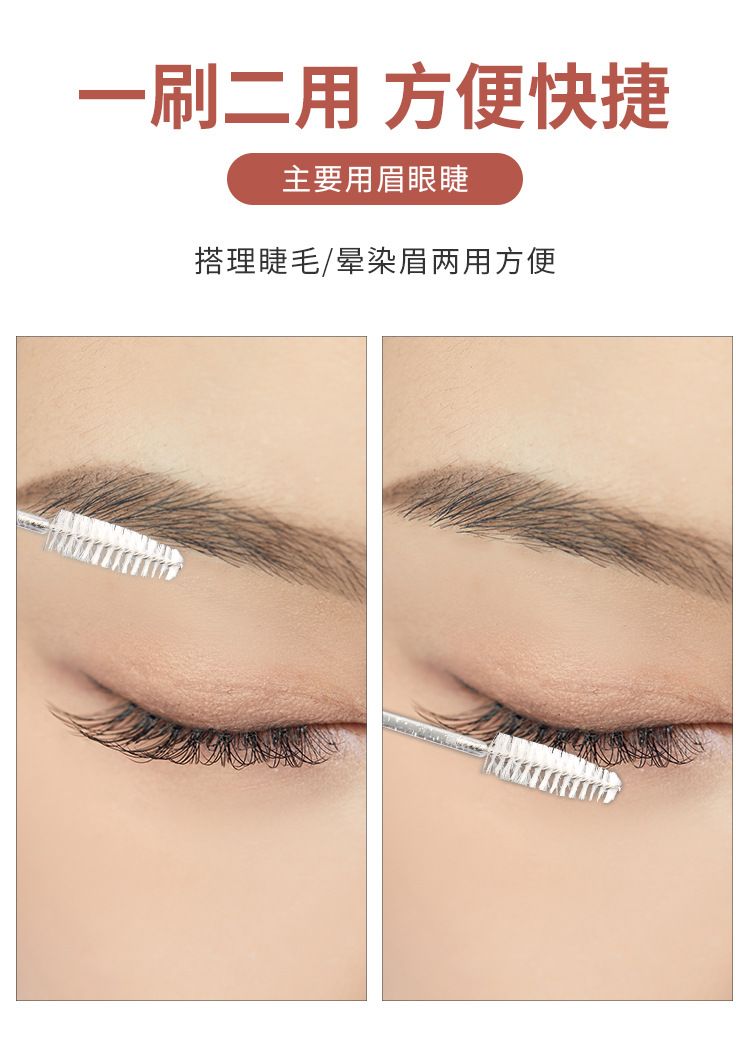 一刷二用 方便快捷

主要用眉眼睫

搭理睫毛/晕染眉两用方便