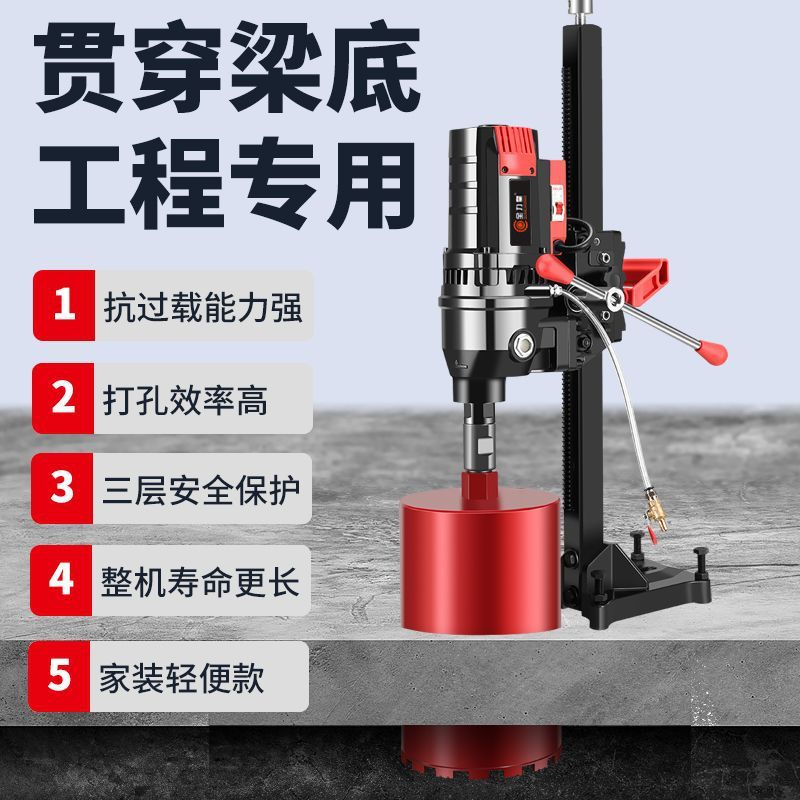 贯穿梁底
工程专用

1 抗过载能力强

2 打孔效率高

3 三层安全保护

4 整机寿命更长

5 家装轻便款