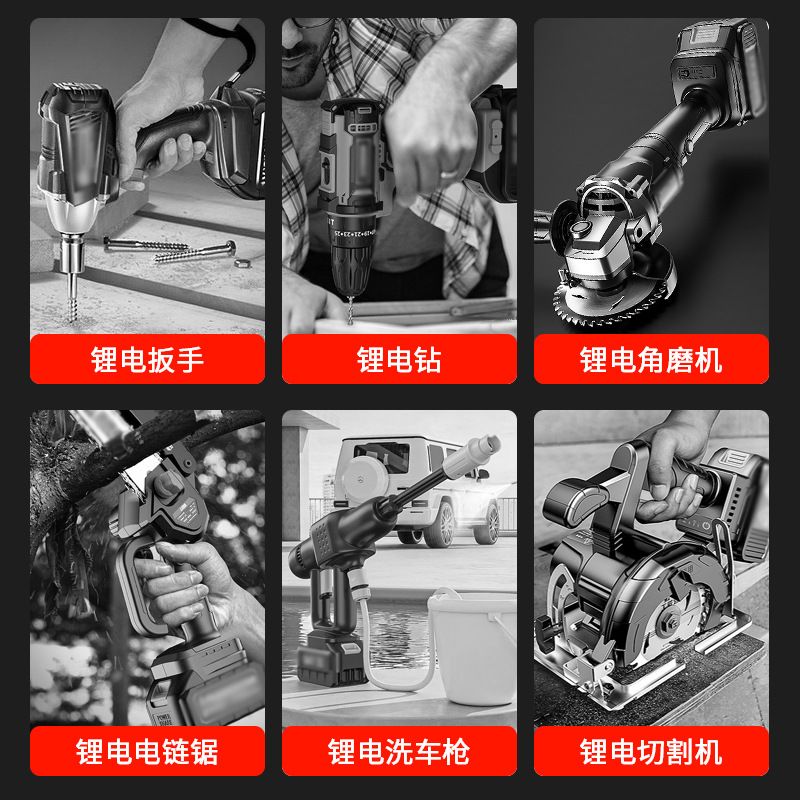 锂电扳手

锂电钻

锂电角磨机

锂电电链锯

锂电洗车枪

锂电切割机