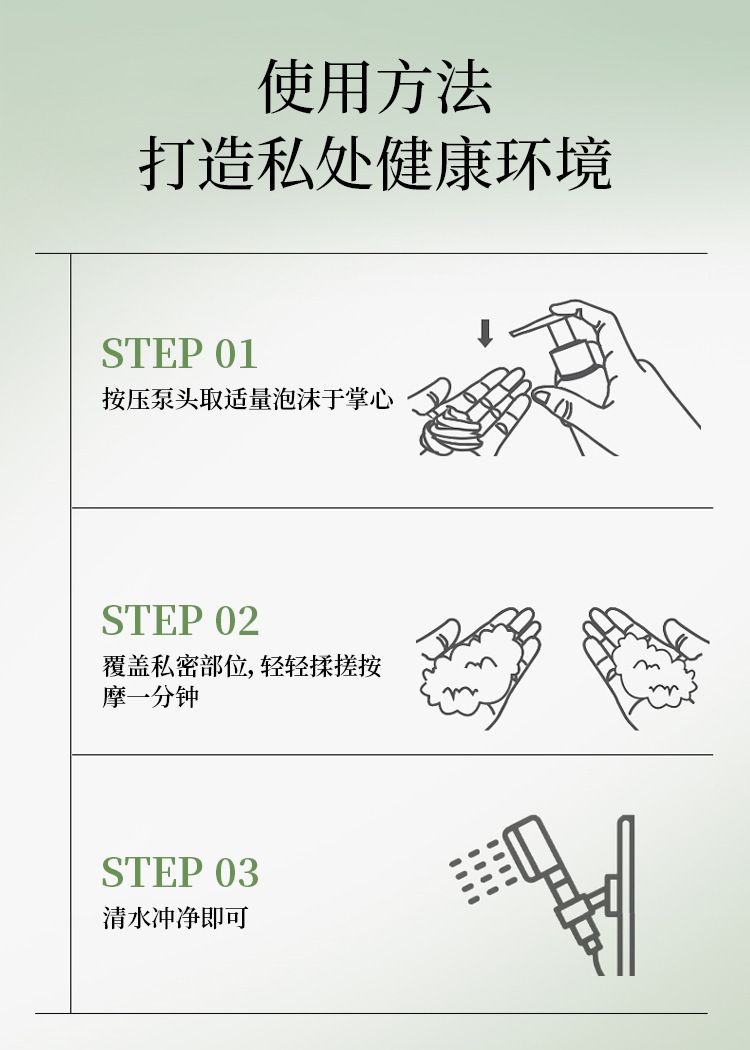 使用方法
打造私处健康环境

STEP 01
按压泵头取适量泡沫于掌心

STEP 02
覆盖私密部位，轻轻揉搓按摩一分钟

STEP 03
清水冲净即可