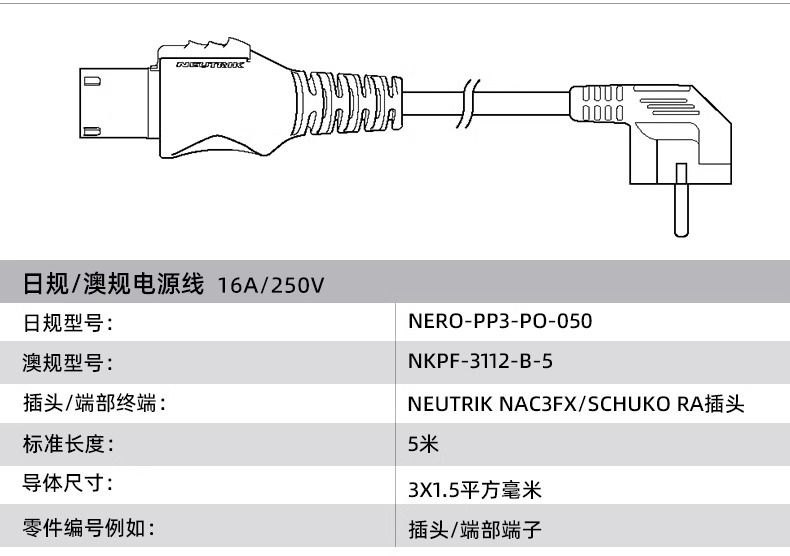 NEUTRIK

日规/澳规电源线 16A/250V

| 日规型号: | NERO-PP3-PO-050 |
|---|---|
| 澳规型号: | NKPF-3112-B-5 |
| 插头/端部终端: | NEUTRIK NAC3FX/SCHUKO RA插头 |
| 标准长度: | 5米 |
| 导体尺寸: | 3X1.5平方毫米 |
| 零件编号例如: | 插头/端部端子 |