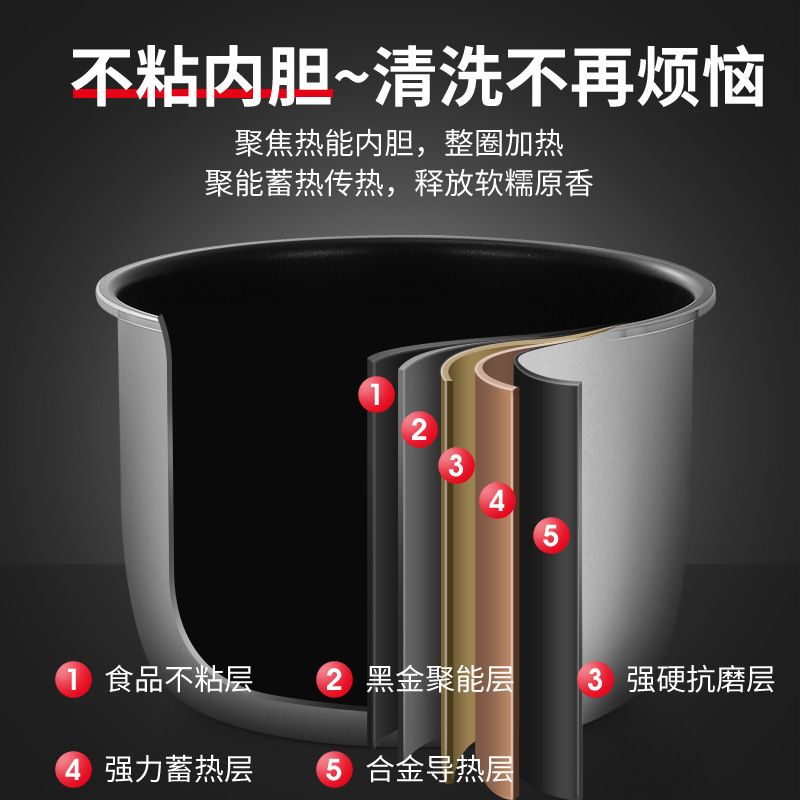 不粘内胆~清洗不再烦恼

聚焦热能内胆，整圈加热
聚能蓄热传热，释放软糯原香

1
2
3
4
5

1 食品不粘层
2 黑金聚能层
3 强硬抗磨层
4 强力蓄热层
5 合金导热层