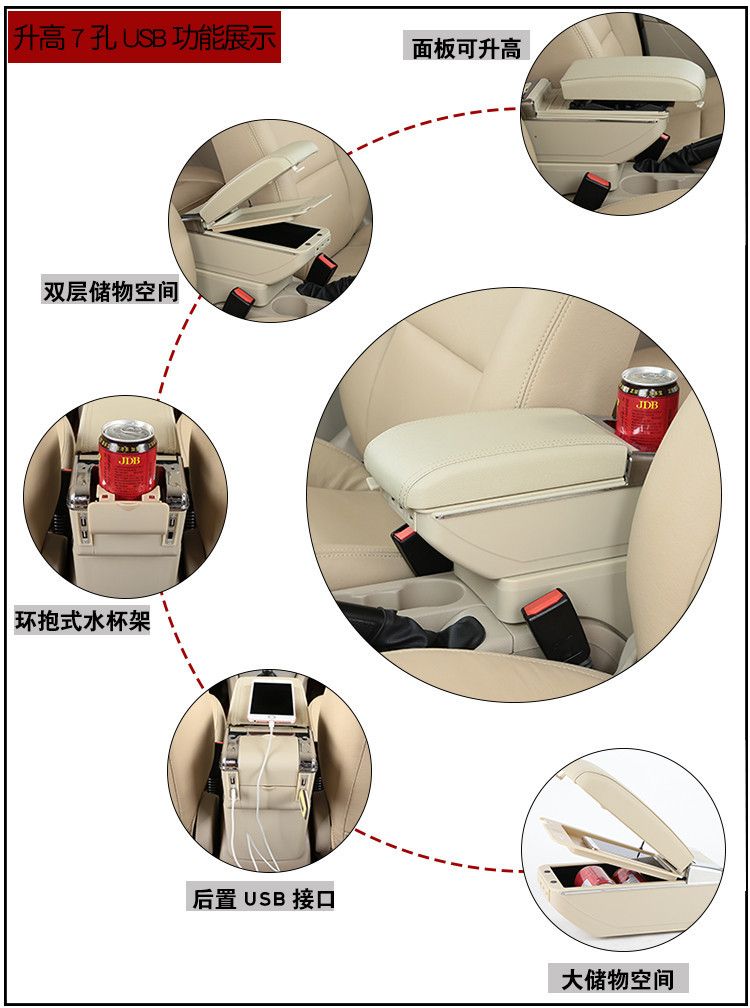 升高 7 孔 USB 功能展示

面板可升高

双层储物空间

JDB

JDB

环抱式水杯架

后置 USB 接口

大储物空间