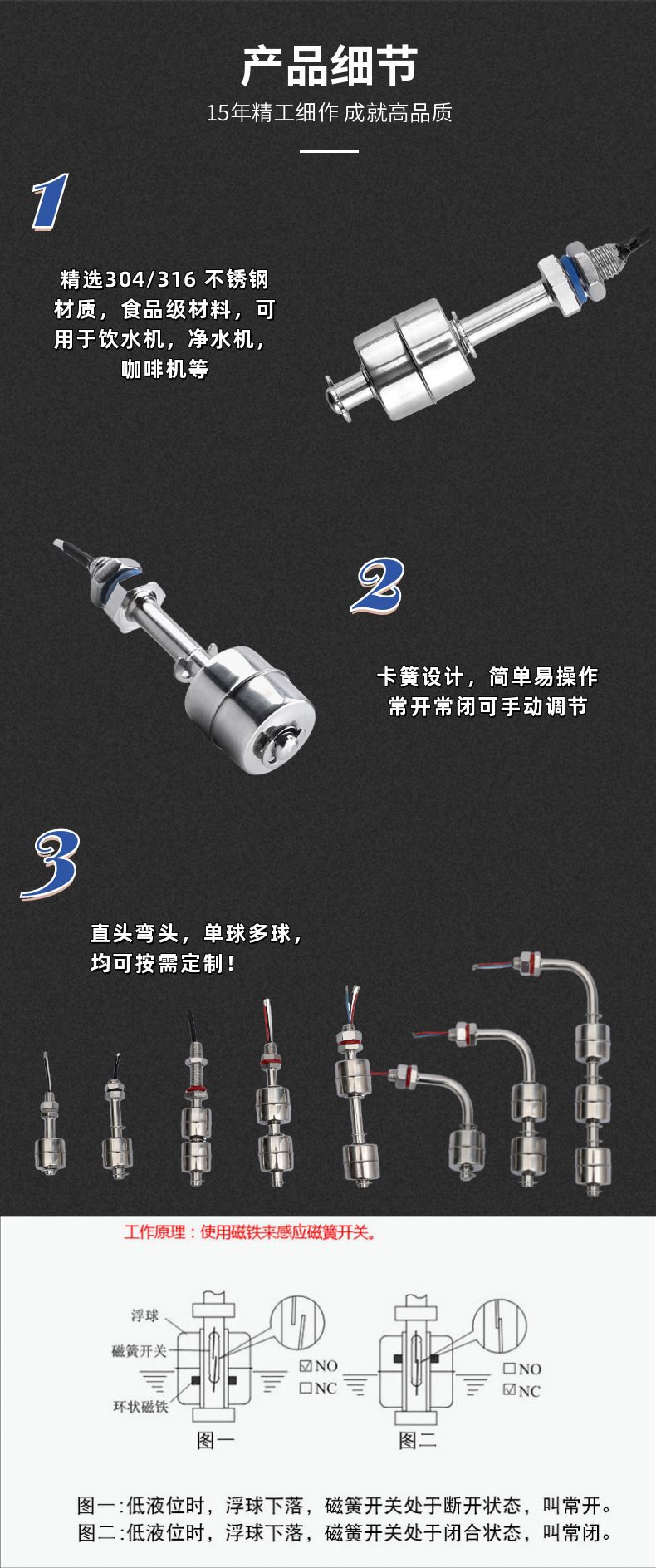 产品细节

15年精工细作 成就高品质

1

精选304/316 不锈钢材质，食品级材料，可用于饮水机，净水机，咖啡机等

2

卡簧设计，简单易操作
常开常闭可手动调节

3

直头弯头，单球多球，均可按需定制！

工作原理：使用磁铁来感应磁簧开关。

浮球
磁簧开关
环状磁铁
☑NO
☐NC
图一

☐NO
☑NC
图二

图一:低液位时，浮球下落，磁簧开关处于断开状态，叫常开。
图二:低液位时，浮球下落，磁簧开关处于闭合状态，叫常闭。