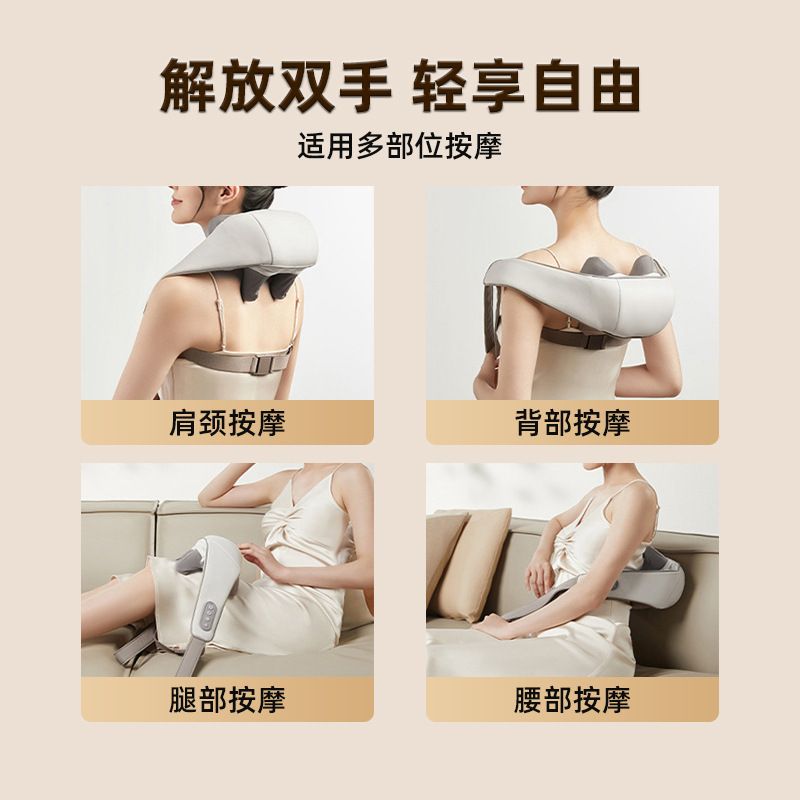 解放双手 轻享自由

适用多部位按摩

肩颈按摩

背部按摩

腿部按摩

腰部按摩