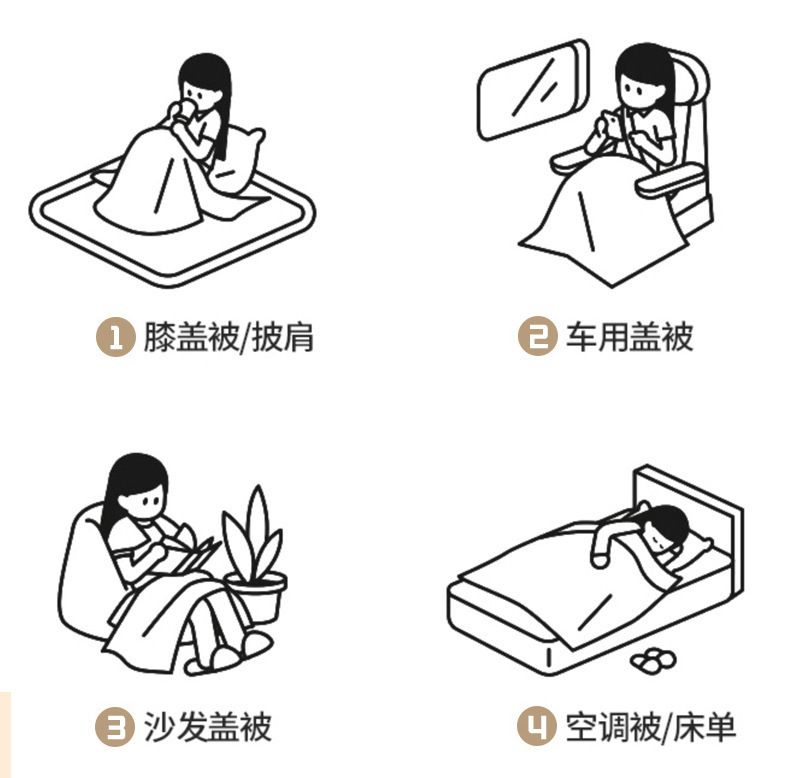 1 膝盖被/披肩

2 车用盖被

3 沙发盖被

4 空调被/床单