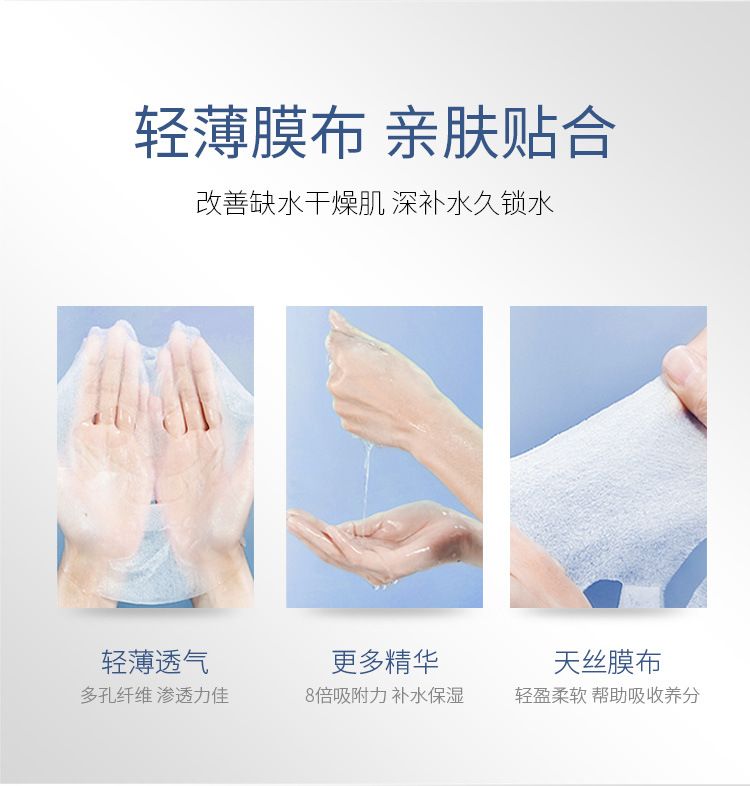 轻薄膜布 亲肤贴合

改善缺水干燥肌 深补水久锁水

轻薄透气
多孔纤维 渗透力佳

更多精华
8倍吸附力 补水保湿

天丝膜布
轻盈柔软 帮助吸收养分