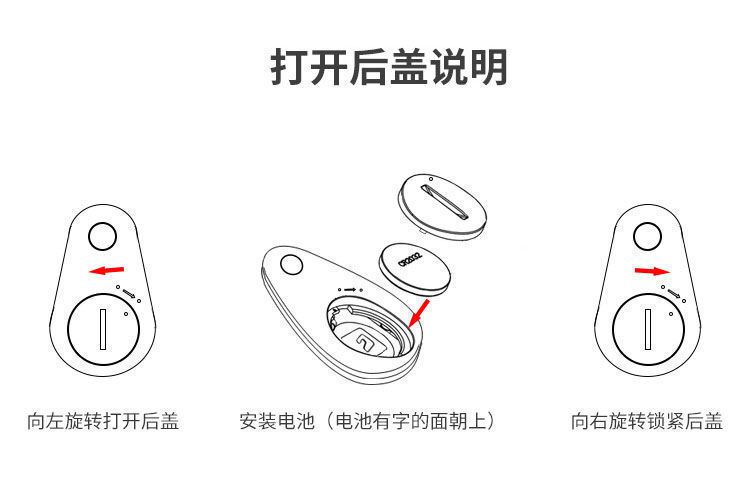 打开后盖说明

CR2032

向左旋转打开后盖

安装电池（电池有字的面朝上）

向右旋转锁紧后盖