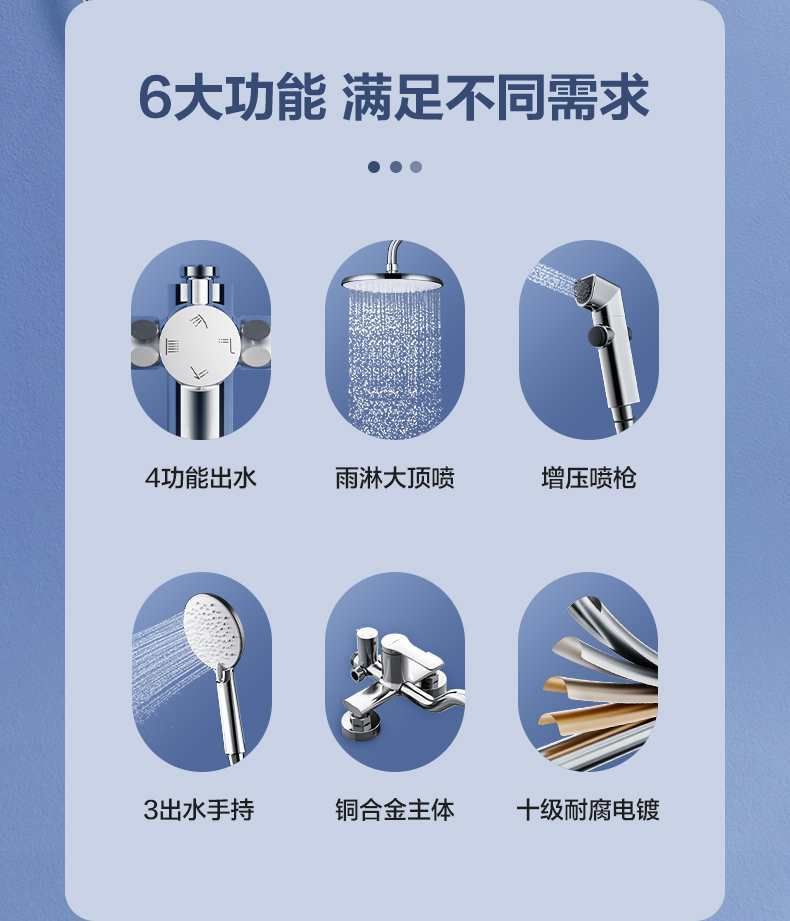 6大功能 满足不同需求

4功能出水

雨淋大顶喷

增压喷枪

3出水手持

铜合金主体

十级耐腐电镀